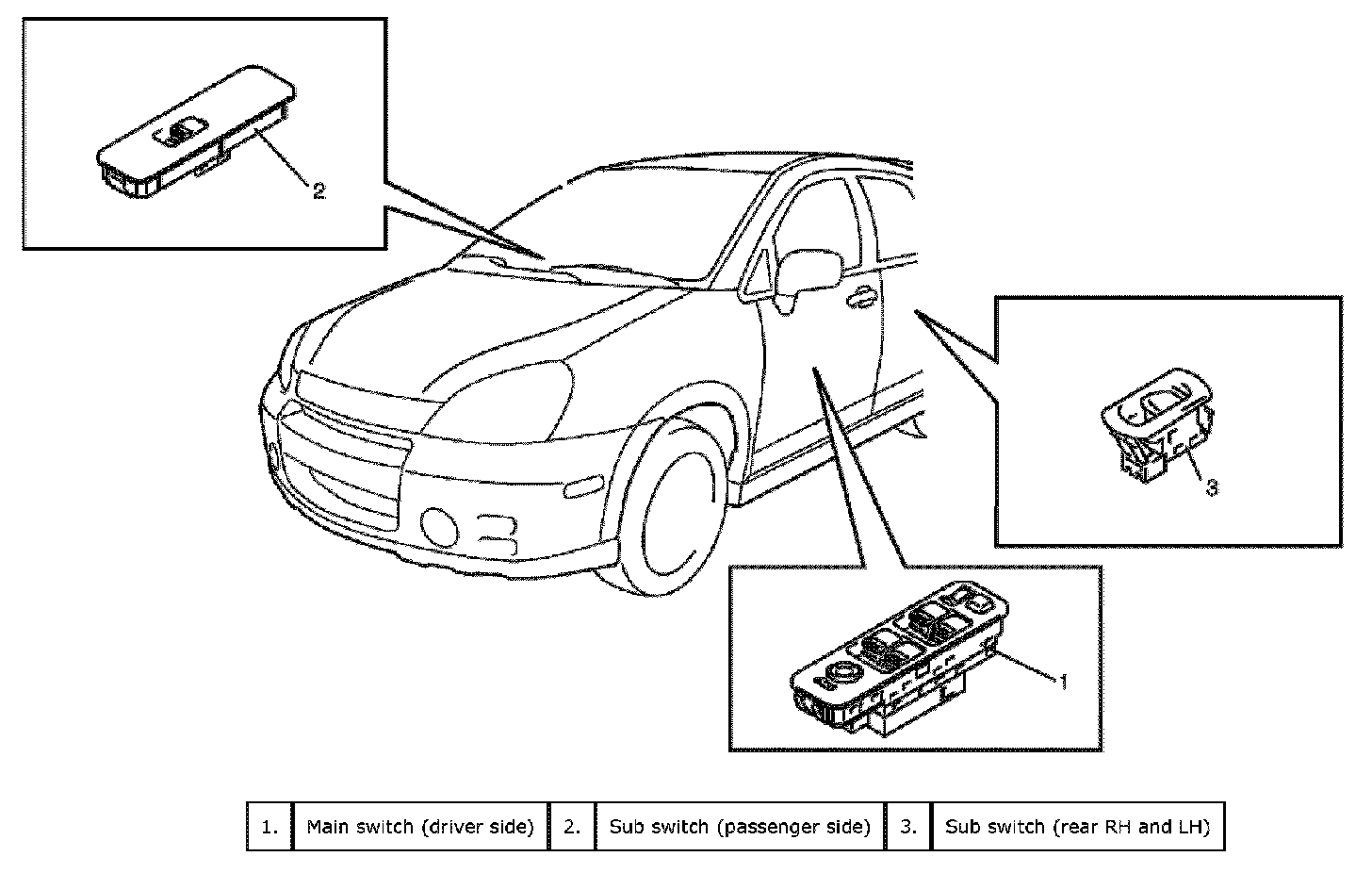 2

3

1

| 1. | Main switch (driver side) | 2. | Sub switch (passenger side) | 3. | Sub switch (rear RH and LH) |
|---|---|---|---|---|---|