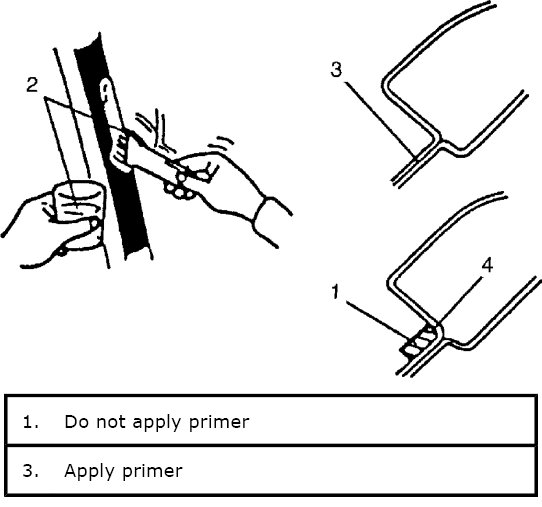 2

3

1

4

| 1. | Do not apply primer |
|---|---|
| 3. | Apply primer |