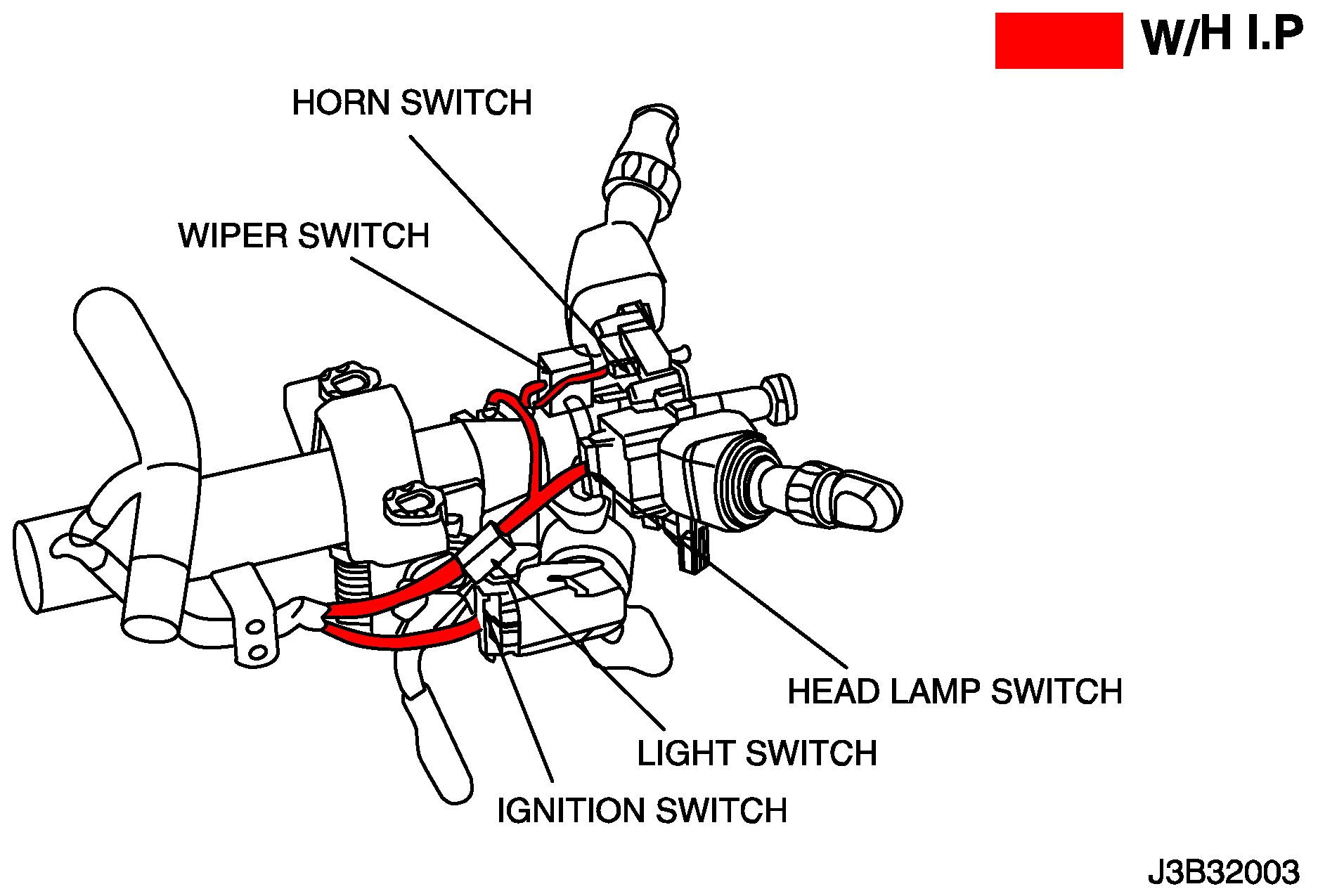 W/H I.P

HORN SWITCH

WIPER SWITCH

HEAD LAMP SWITCH

LIGHT SWITCH

IGNITION SWITCH

J3B32003