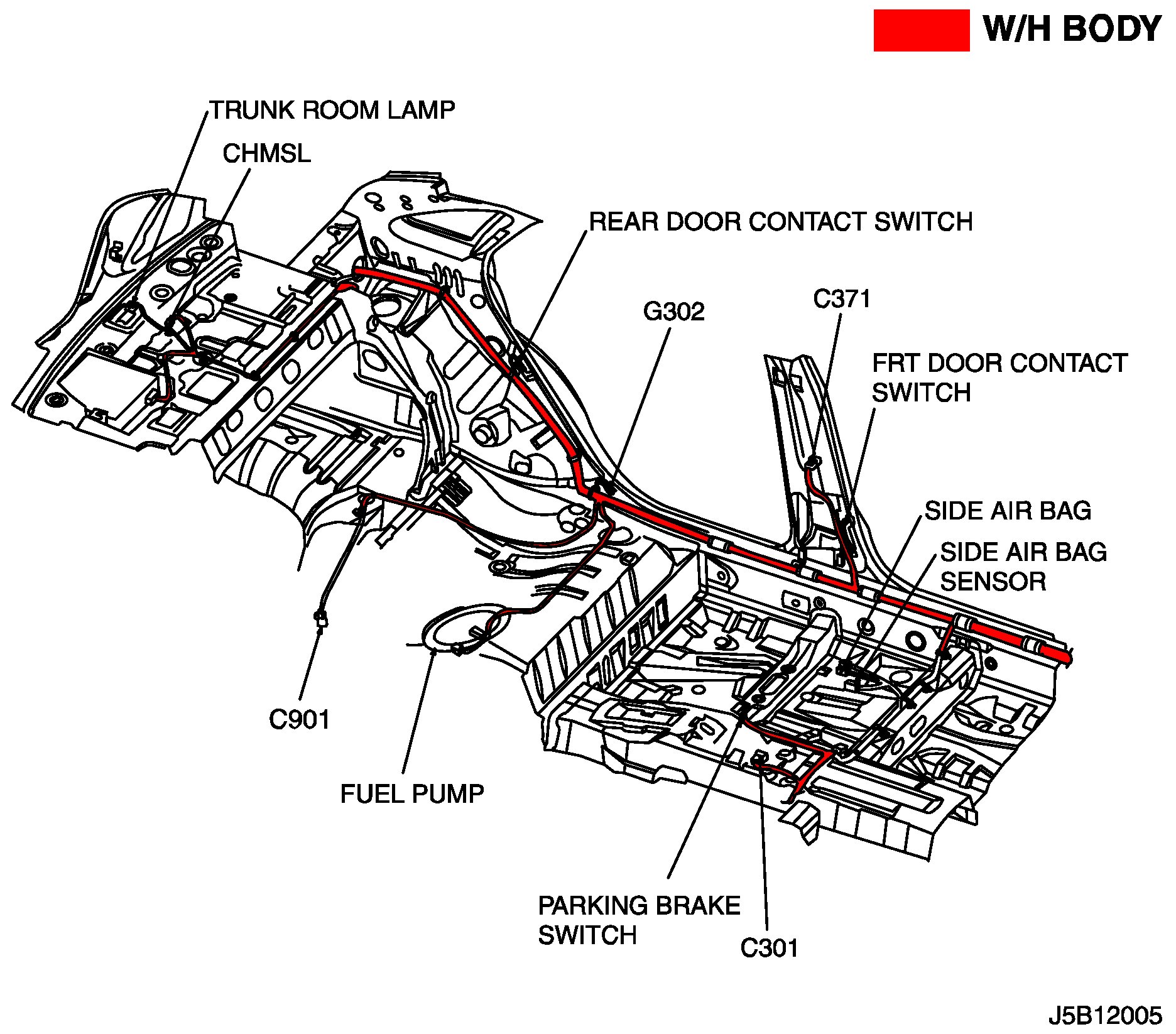 W/H BODY

TRUNK ROOM LAMP

CHMSL

REAR DOOR CONTACT SWITCH

G302

C371

FRT DOOR CONTACT SWITCH

SIDE AIR BAG

SIDE AIR BAG SENSOR

C901

FUEL PUMP

PARKING BRAKE SWITCH

C301

J5B12005