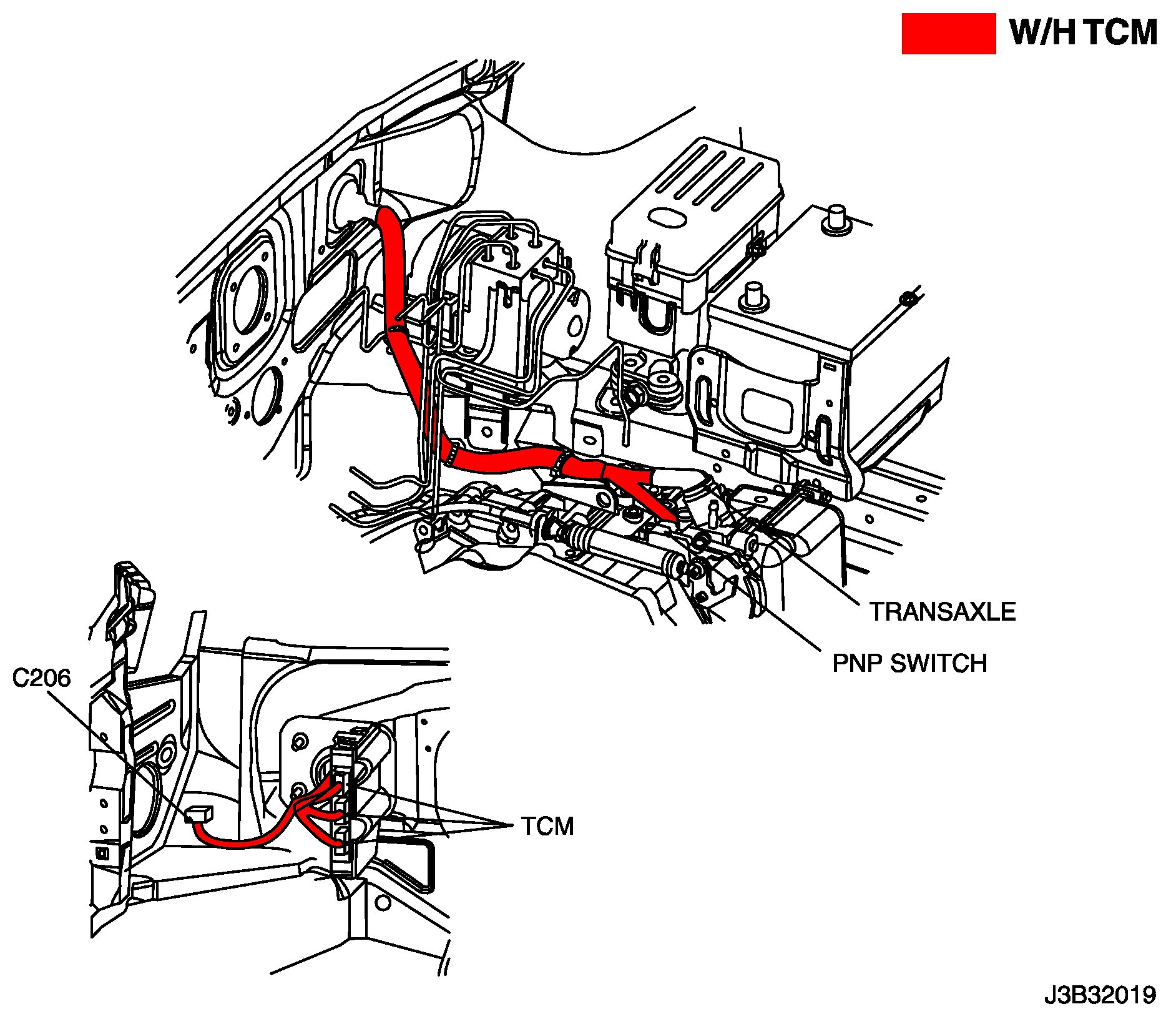 W/H TCM

TRANSAXLE

PNP SWITCH

C206

TCM

J3B32019