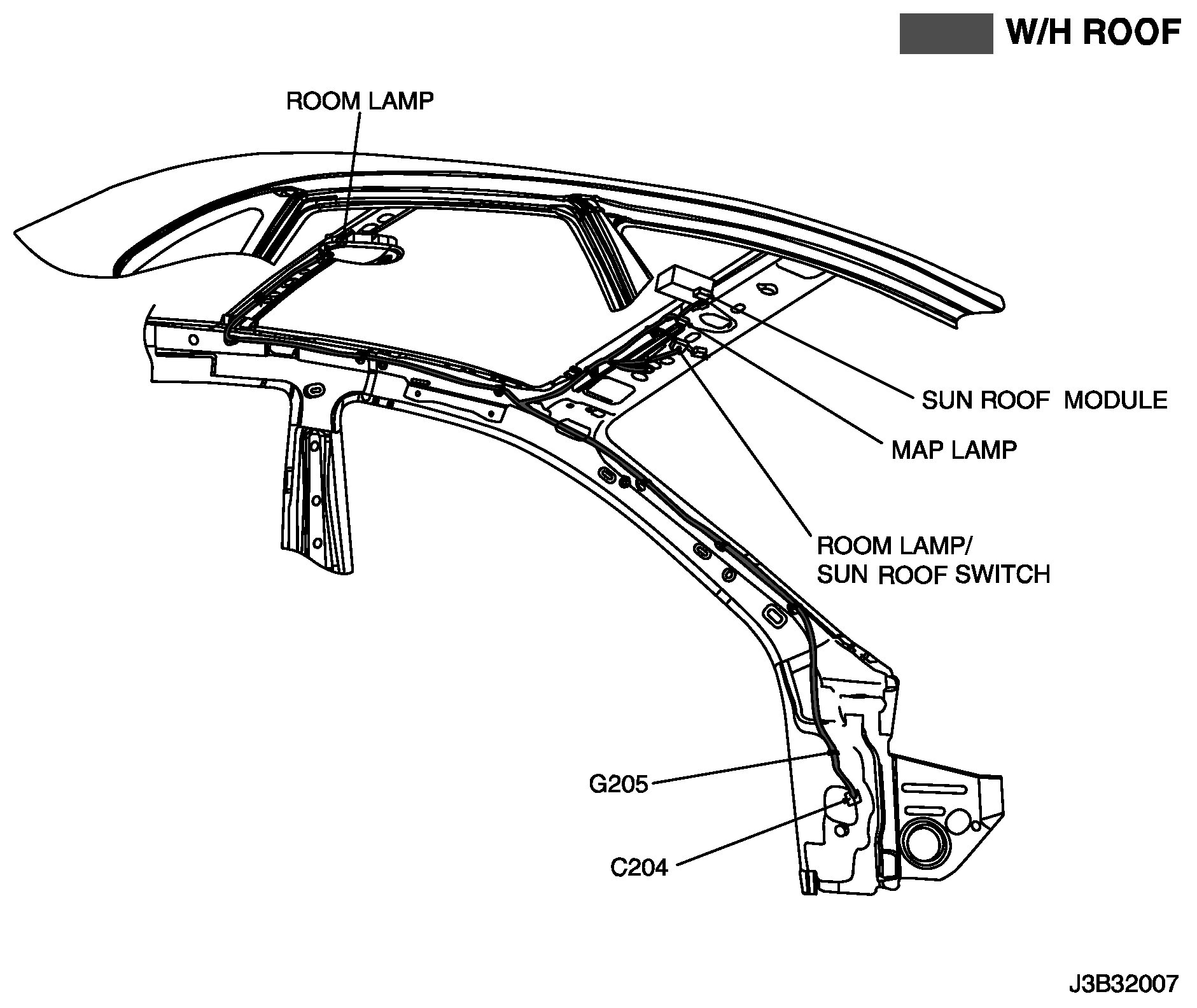 W/H ROOF

ROOM LAMP

SUN ROOF MODULE

MAP LAMP

ROOM LAMP/
SUN ROOF SWITCH

G205

C204

J3B32007