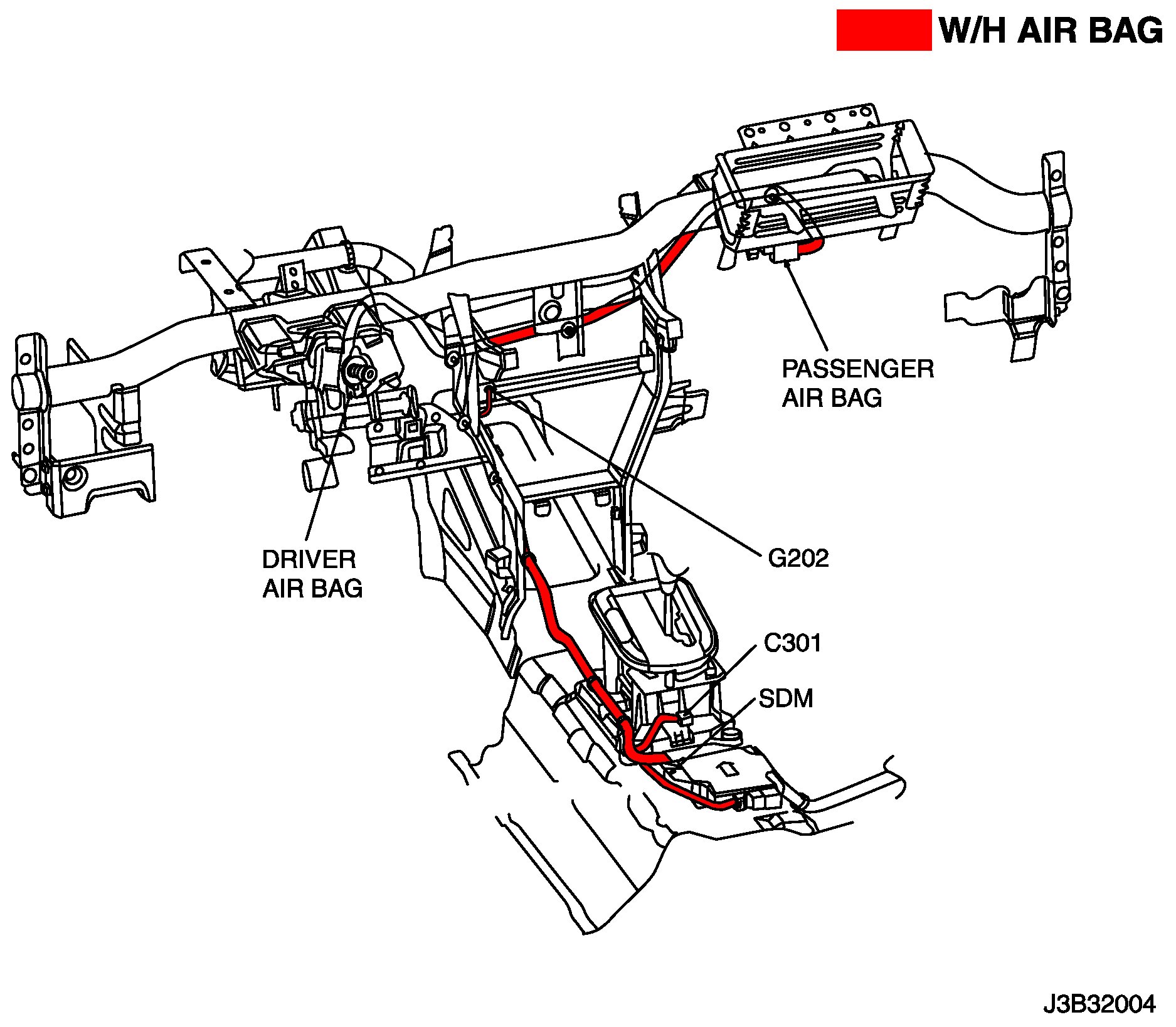 W/H AIR BAG

PASSENGER AIR BAG

DRIVER AIR BAG

G202

C301

SDM

J3B32004