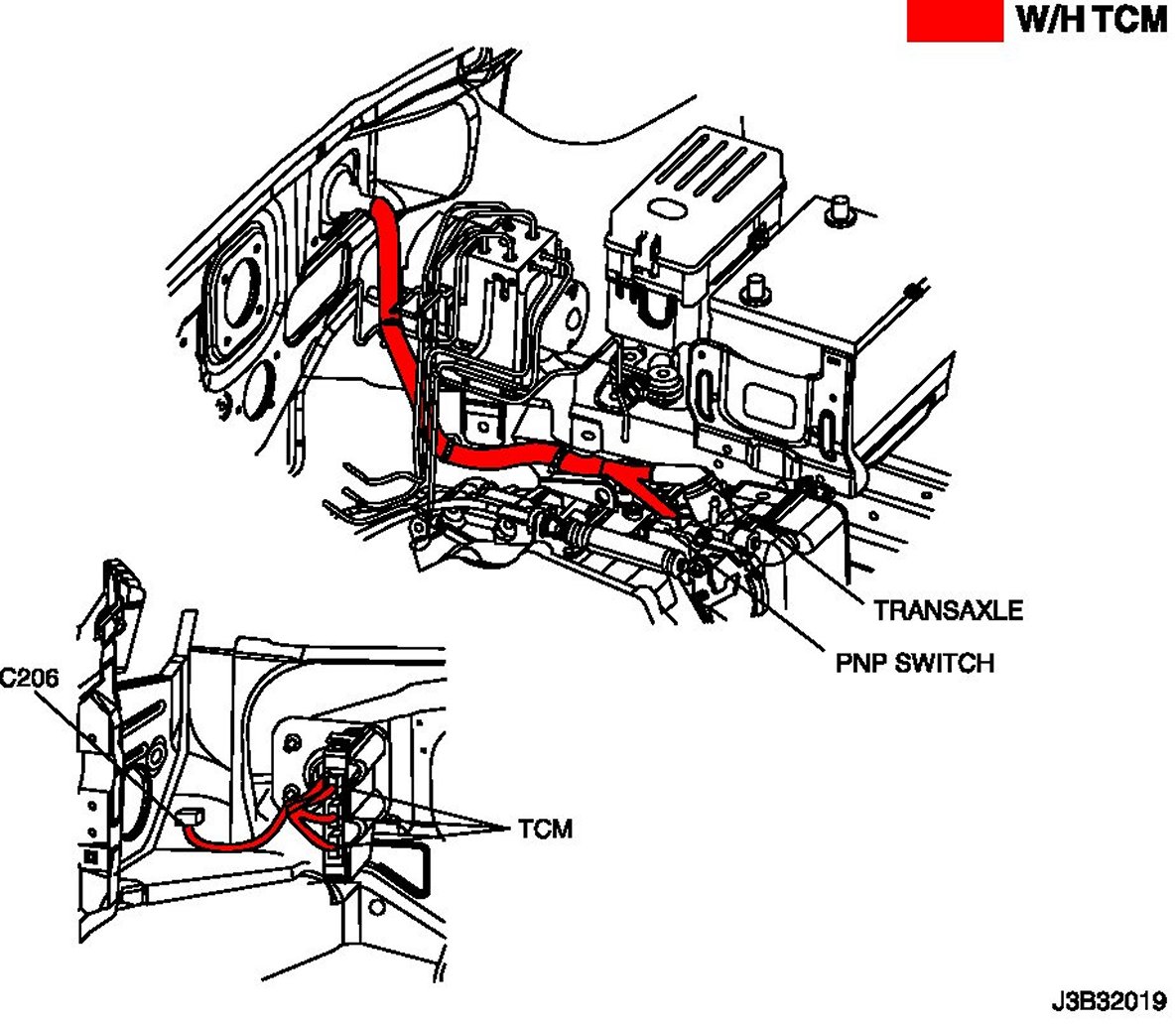 W/H TCM

TRANSAXLE

PNP SWITCH

C206

TCM

J3B32019