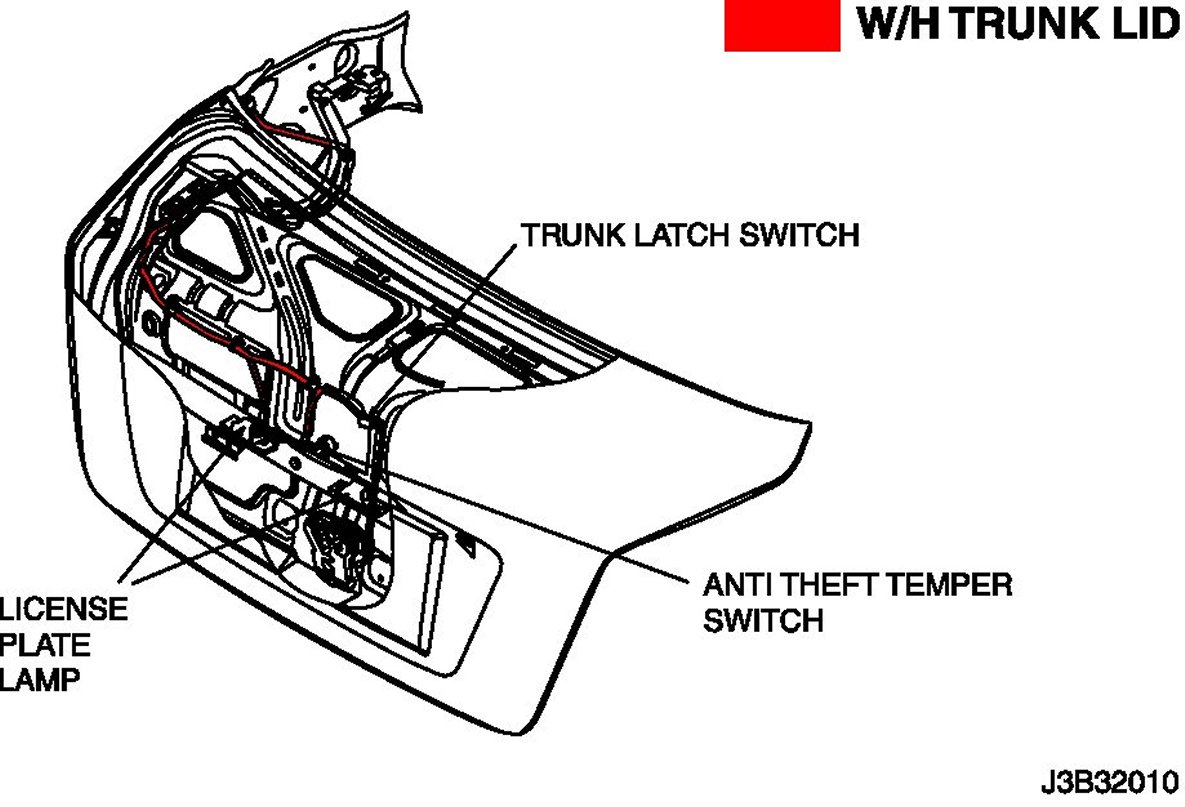 W/H TRUNK LID

TRUNK LATCH SWITCH

LICENSE PLATE LAMP

ANTI THEFT TEMPER SWITCH

J3B32010