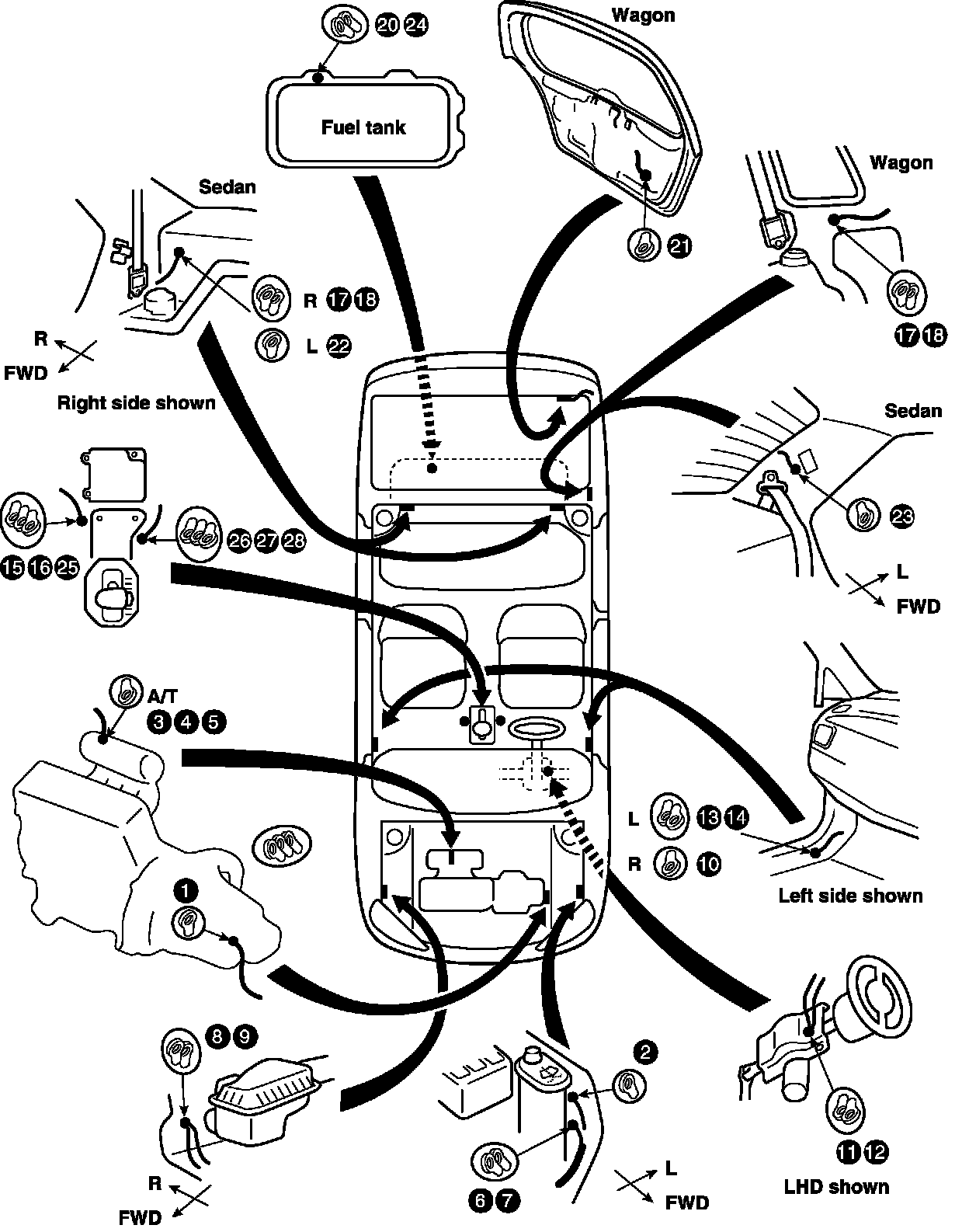 20 24
Fuel tank

Wagon

21

Wagon

17 18

Sedan

R 17 18
L 22
R
FWD
Right side shown

Sedan

23
L
FWD

15 16 25
26 27 28

A/T
3 4 5

1

L 13 14
R 10
Left side shown

8 9
R
FWD

2
6 7
L
FWD

11 12
LHD shown