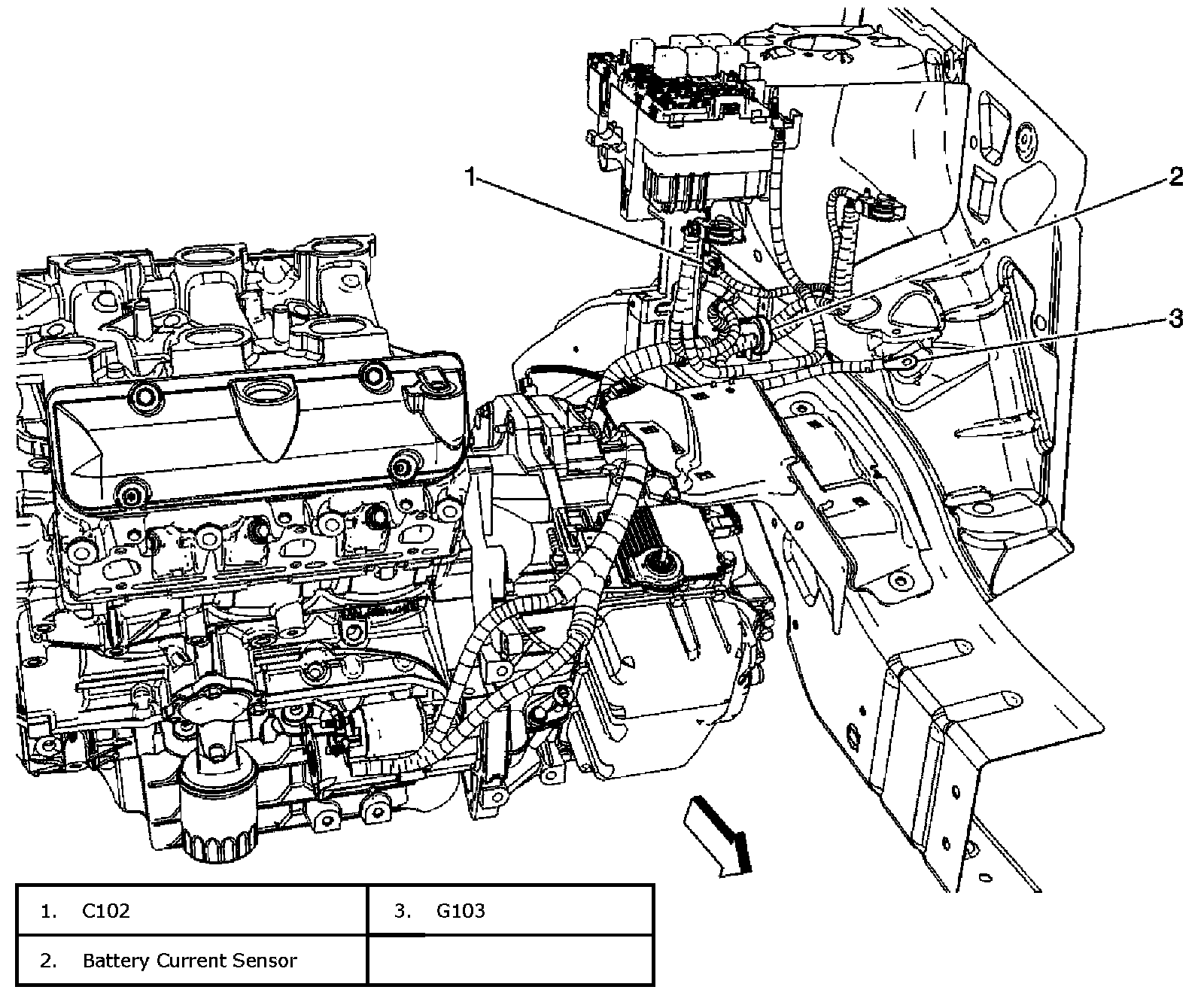 1
2
3

| 1. C102 | 3. G103 |
|---|---|
| 2. Battery Current Sensor | |