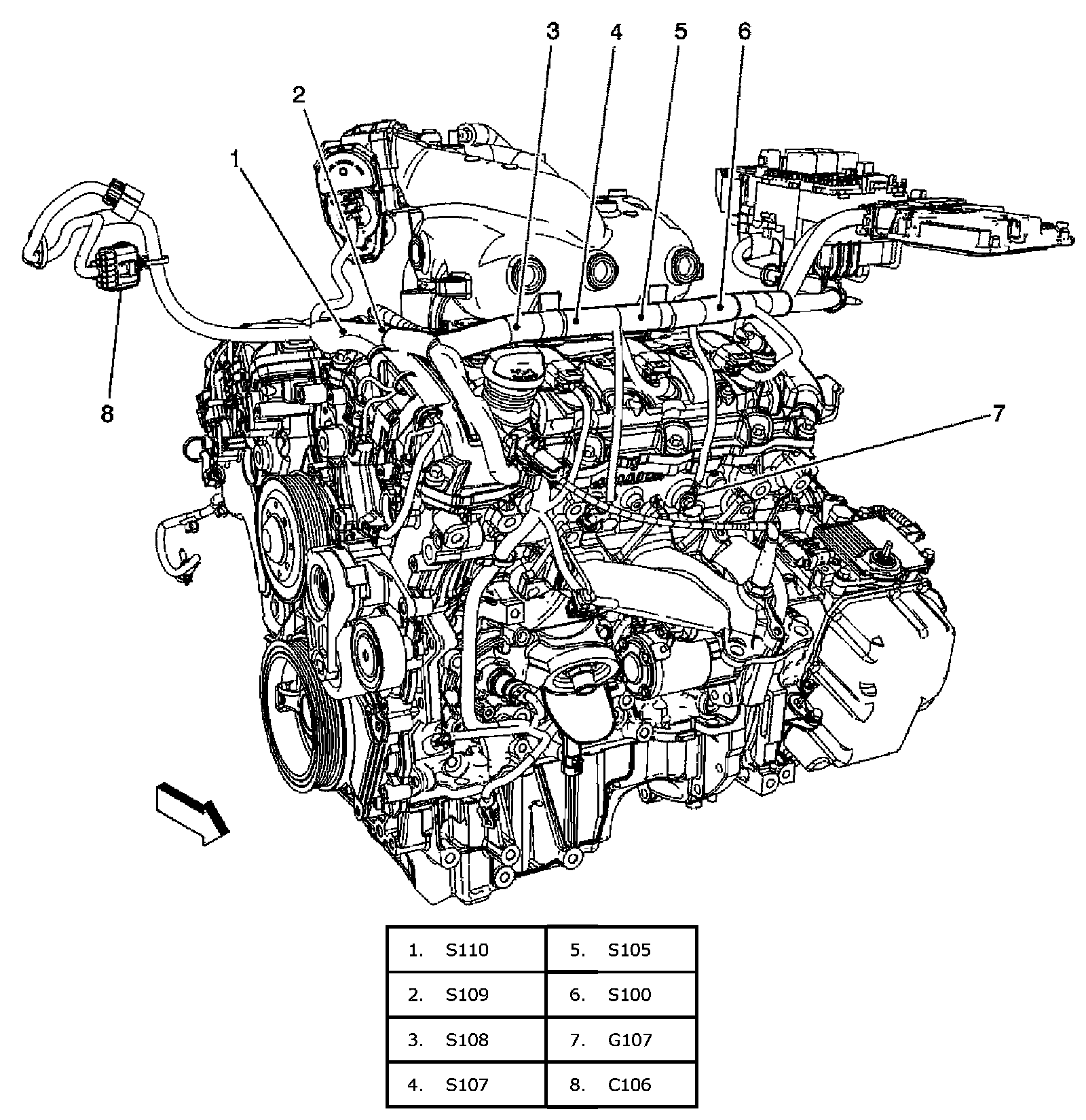 3 4 5 6
2
1
8
7

| 1. S110 | 5. S105 |
|---|---|
| 2. S109 | 6. S100 |
| 3. S108 | 7. G107 |
| 4. S107 | 8. C106 |