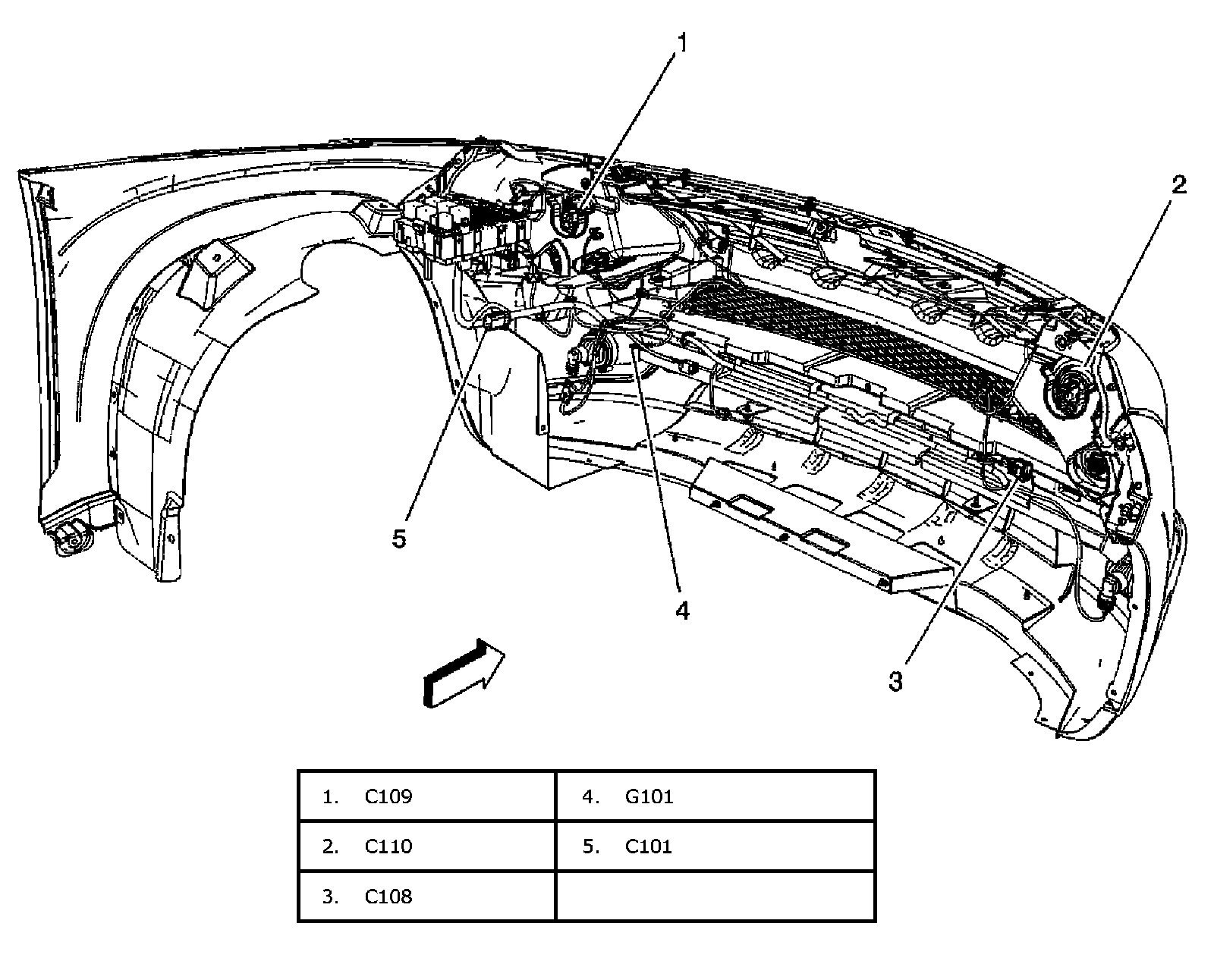 1

2

5

4

3

| 1. C109 | 4. G101 |
|---|---|
| 2. C110 | 5. C101 |
| 3. C108 | |