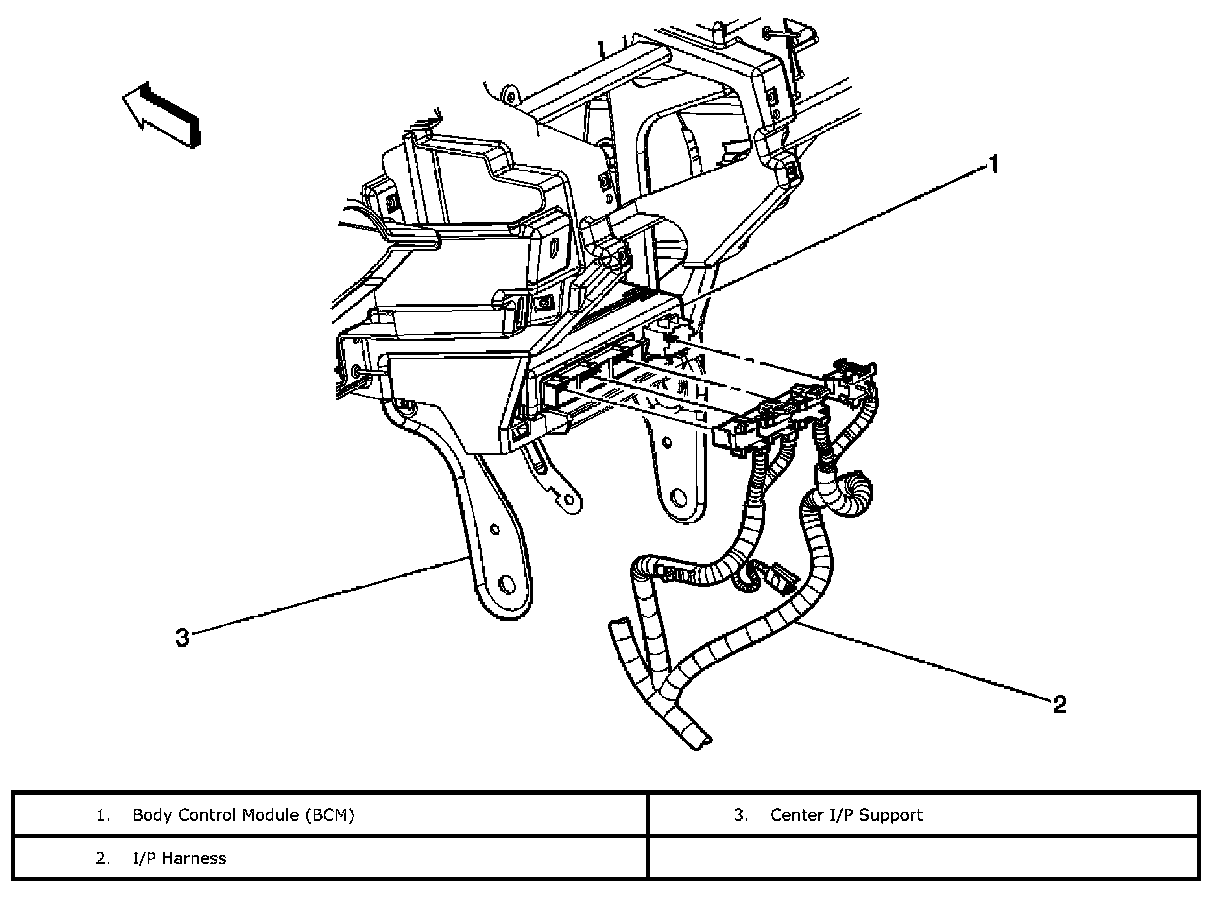 1

3

2

| 1. Body Control Module (BCM) | 3. Center I/P Support |
|---|---|
| 2. I/P Harness | |