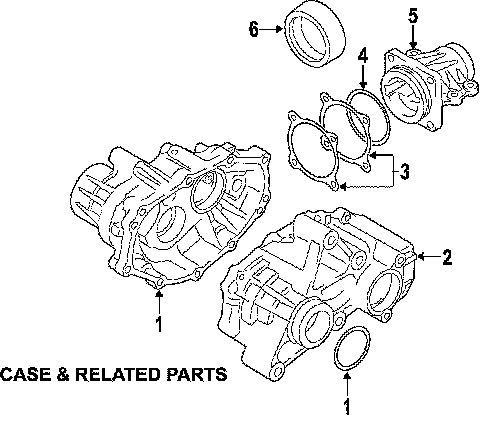 6
5
4
3
2
1
CASE & RELATED PARTS
1