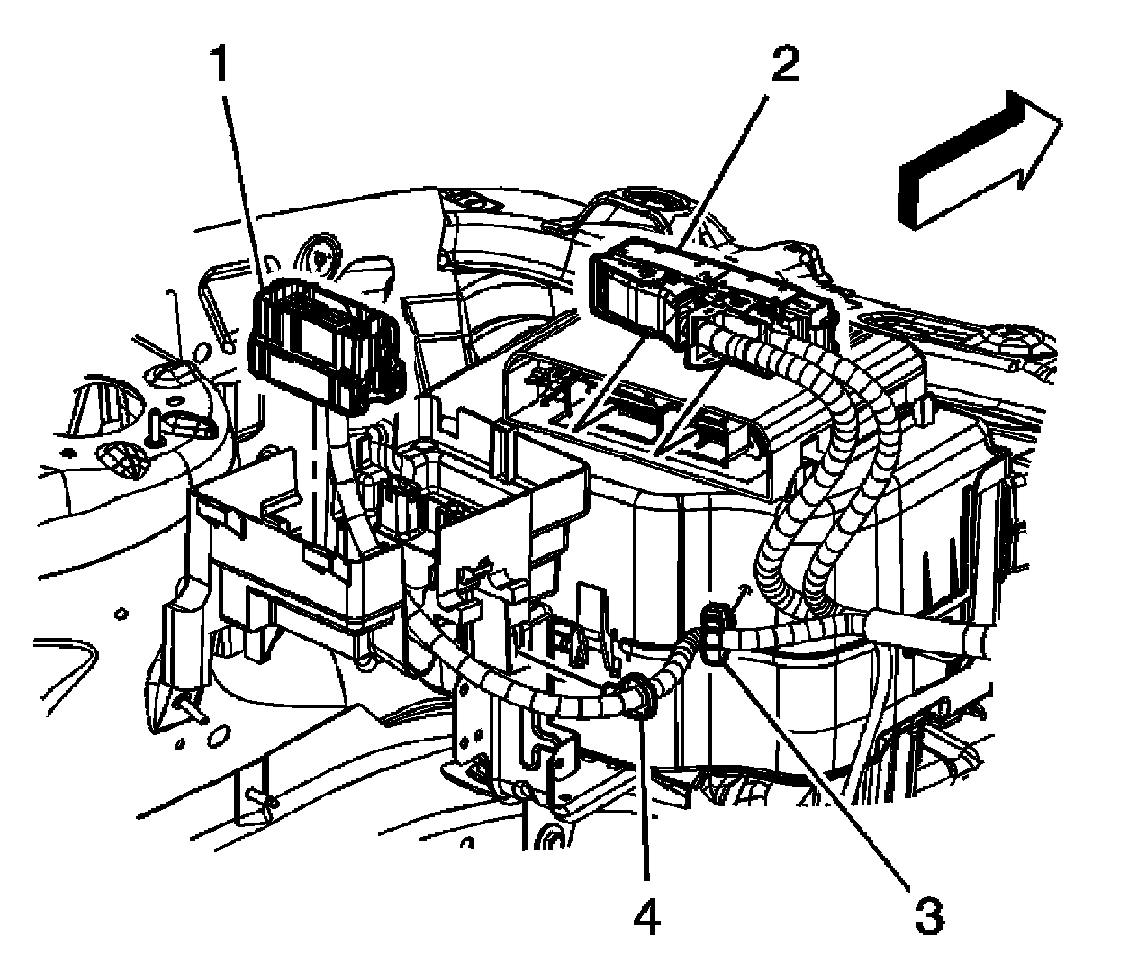 1
2
4
3