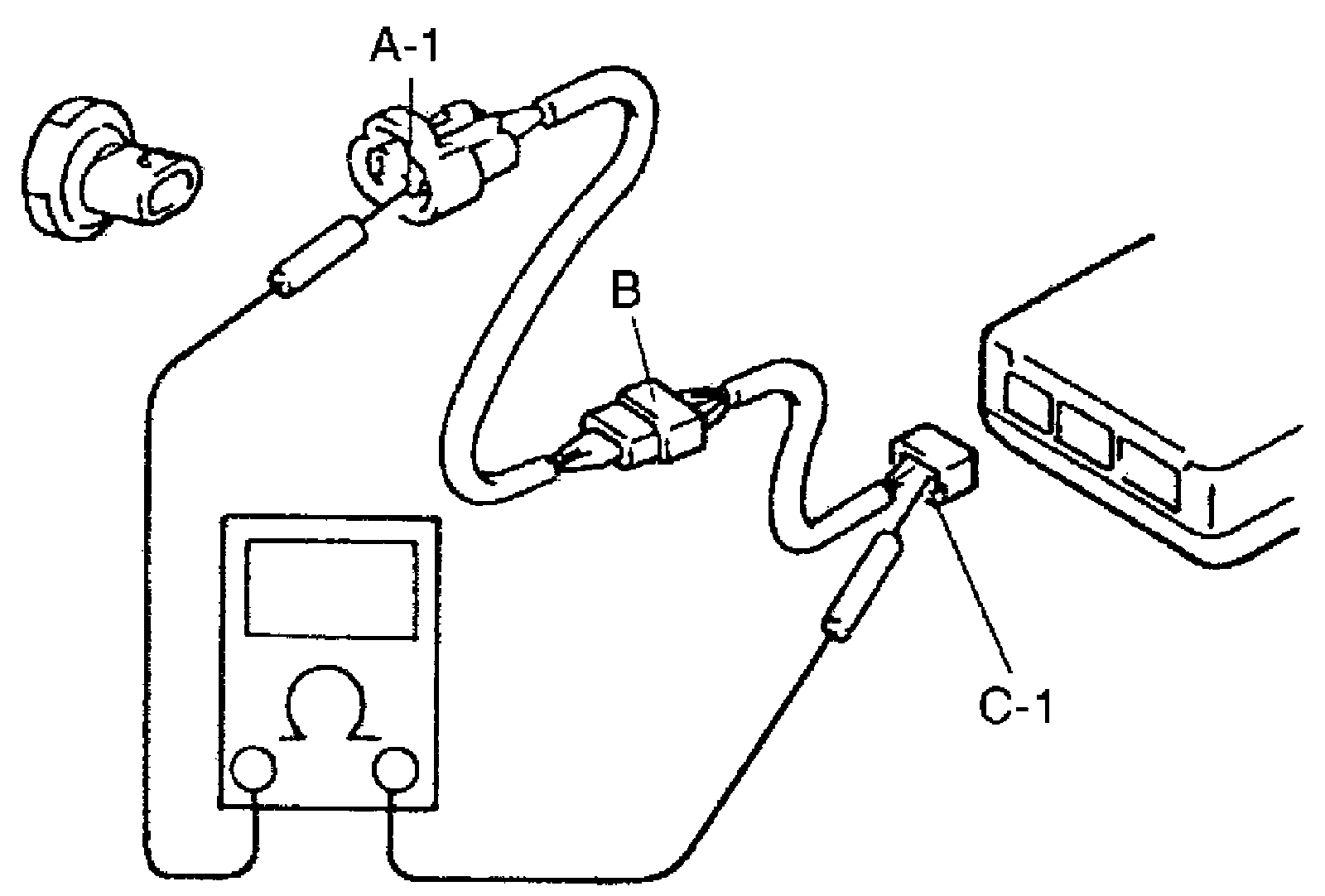 A-1

B

C-1

Ω