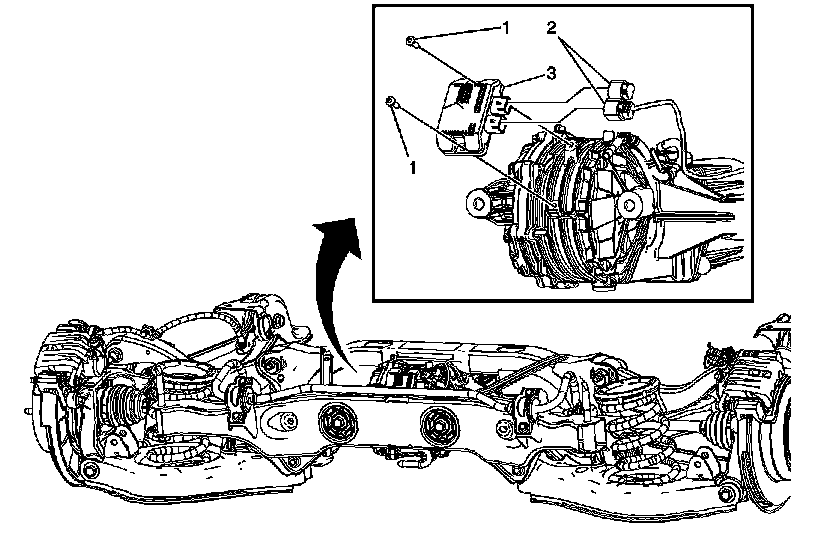 1
2
3
1