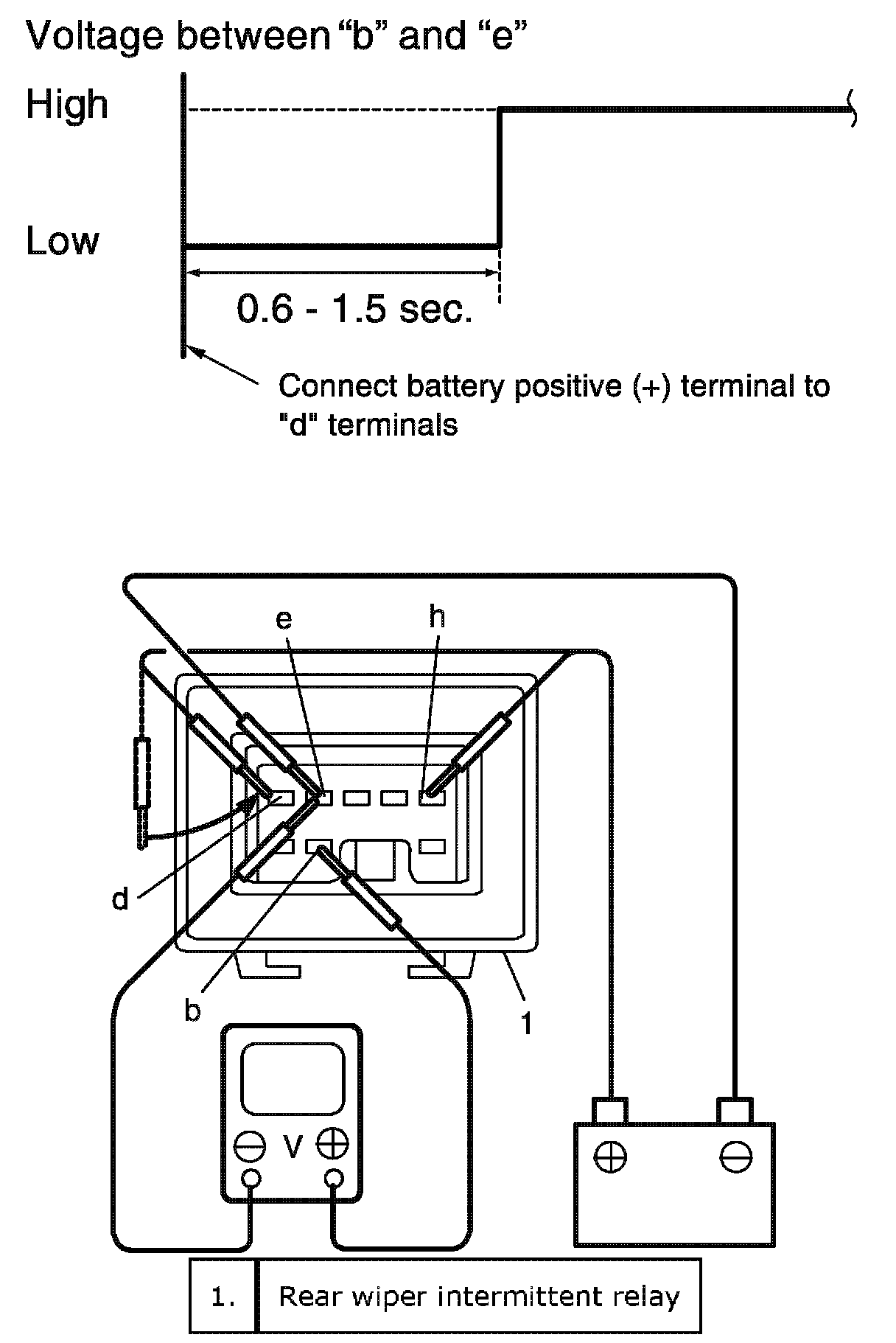 Voltage between “b” and “e”

High

Low

0.6 - 1.5 sec.

Connect battery positive (+) terminal to "d" terminals

e

h

d

b

1

V

| 1. | Rear wiper intermittent relay |
|---|---|