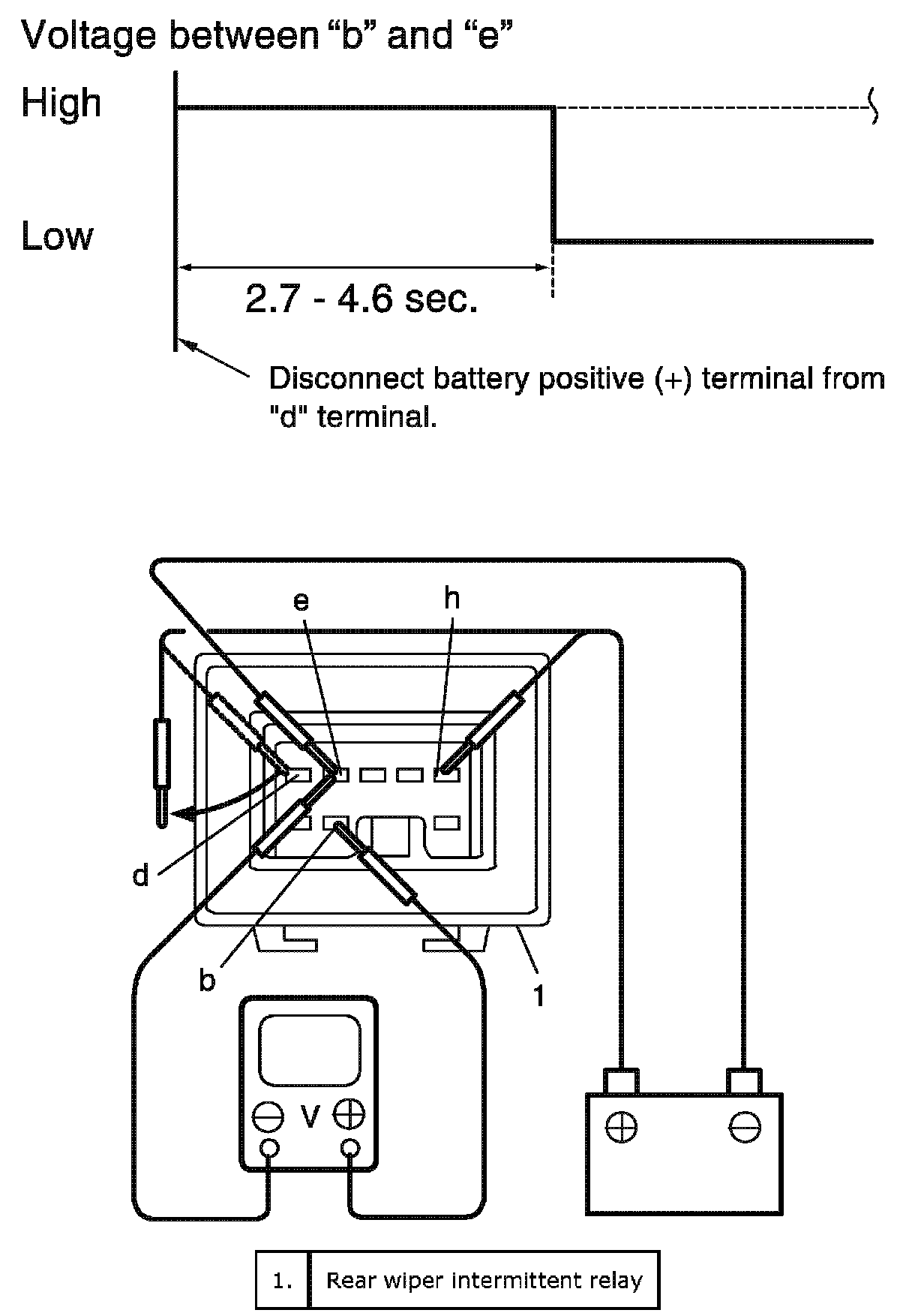 Voltage between “b” and “e”

High

Low

2.7 - 4.6 sec.

Disconnect battery positive (+) terminal from "d" terminal.

e

h

d

b

1

V

| 1. | Rear wiper intermittent relay |
|---|---|