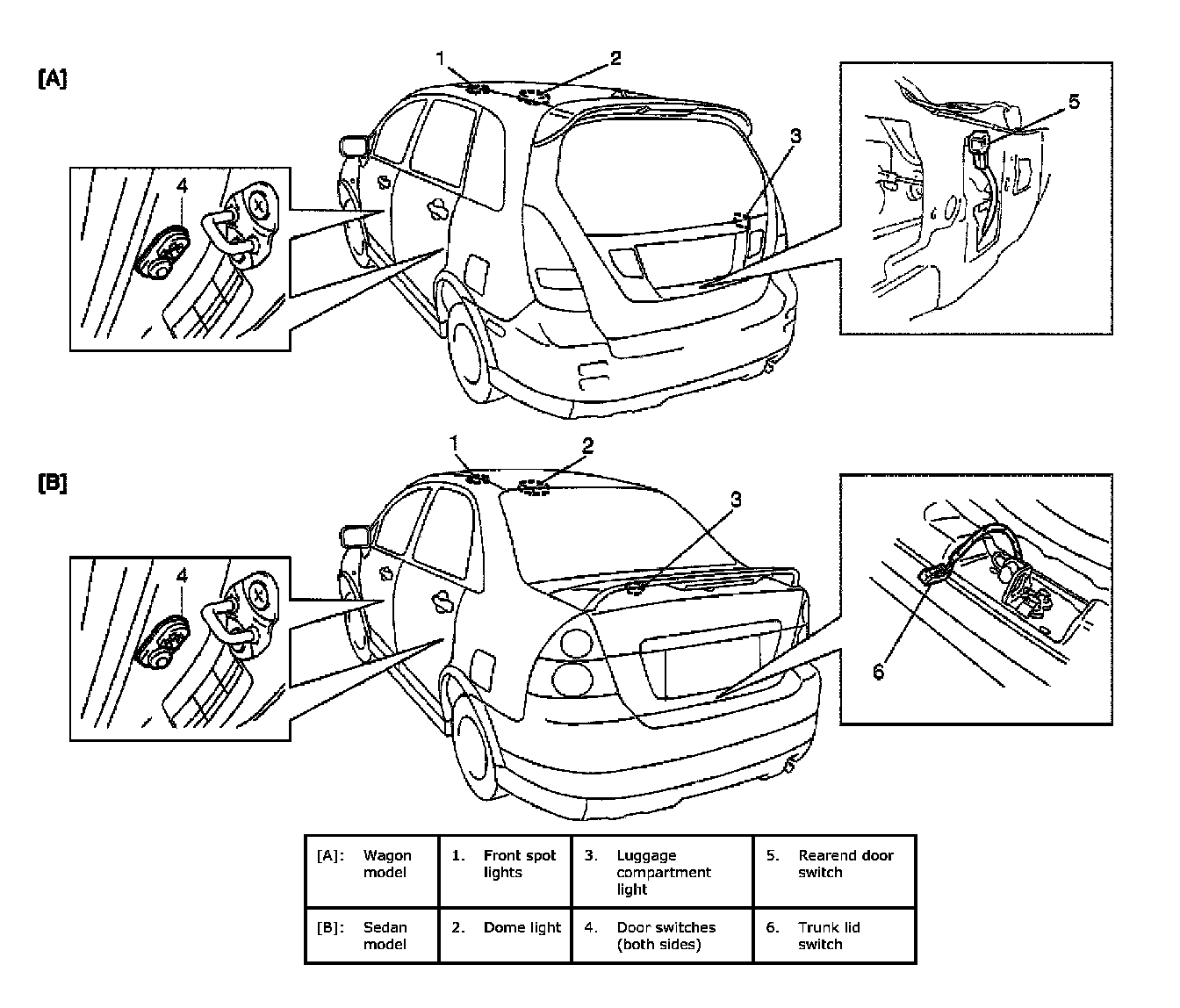 [A]

1 2 3 4 5

[B]

1 2 3 4 6

| [A]: Wagon model | 1. Front spot lights | 3. Luggage compartment light | 5. Rearend door switch |
|---|---|---|---|
| [B]: Sedan model | 2. Dome light | 4. Door switches (both sides) | 6. Trunk lid switch |