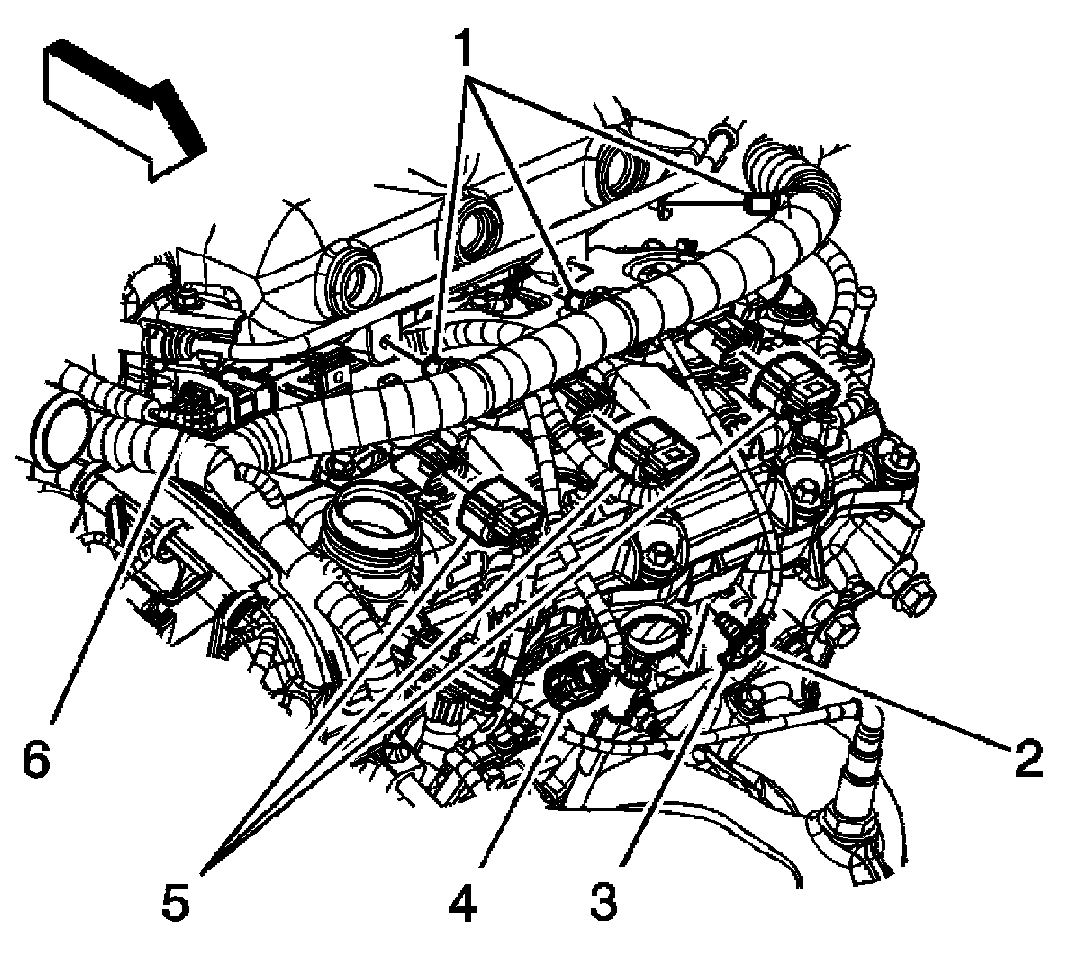 1
6
2
5
4
3