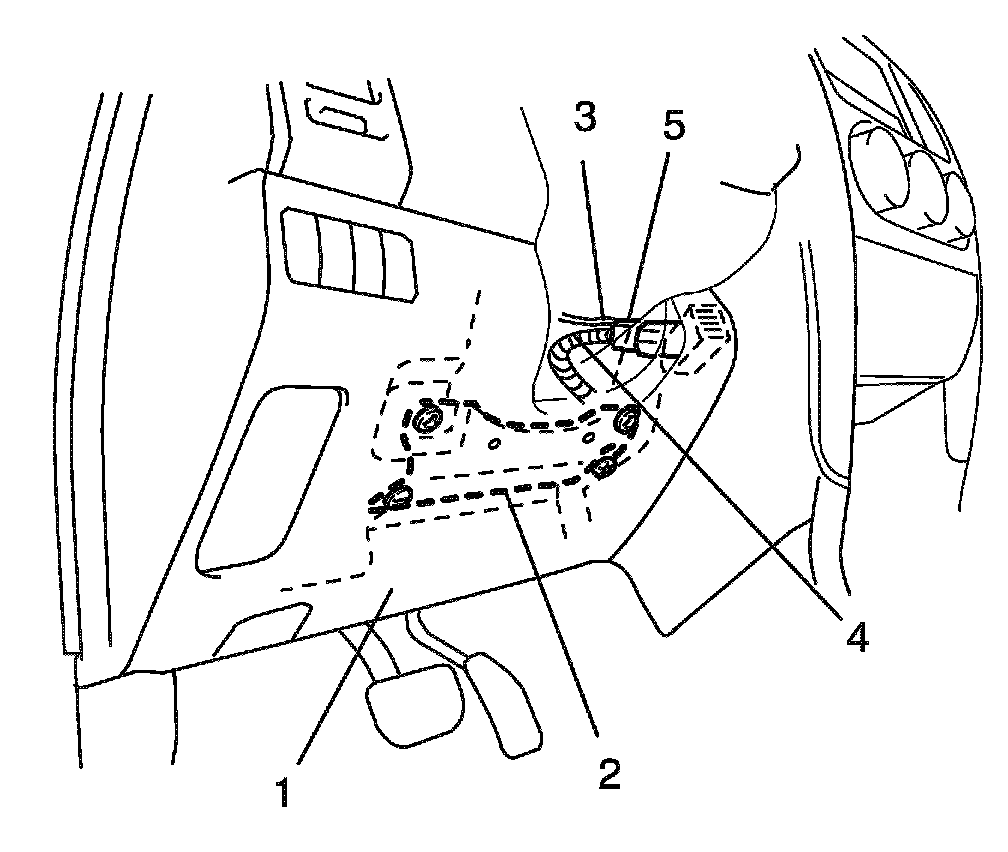 3
5
4
1
2