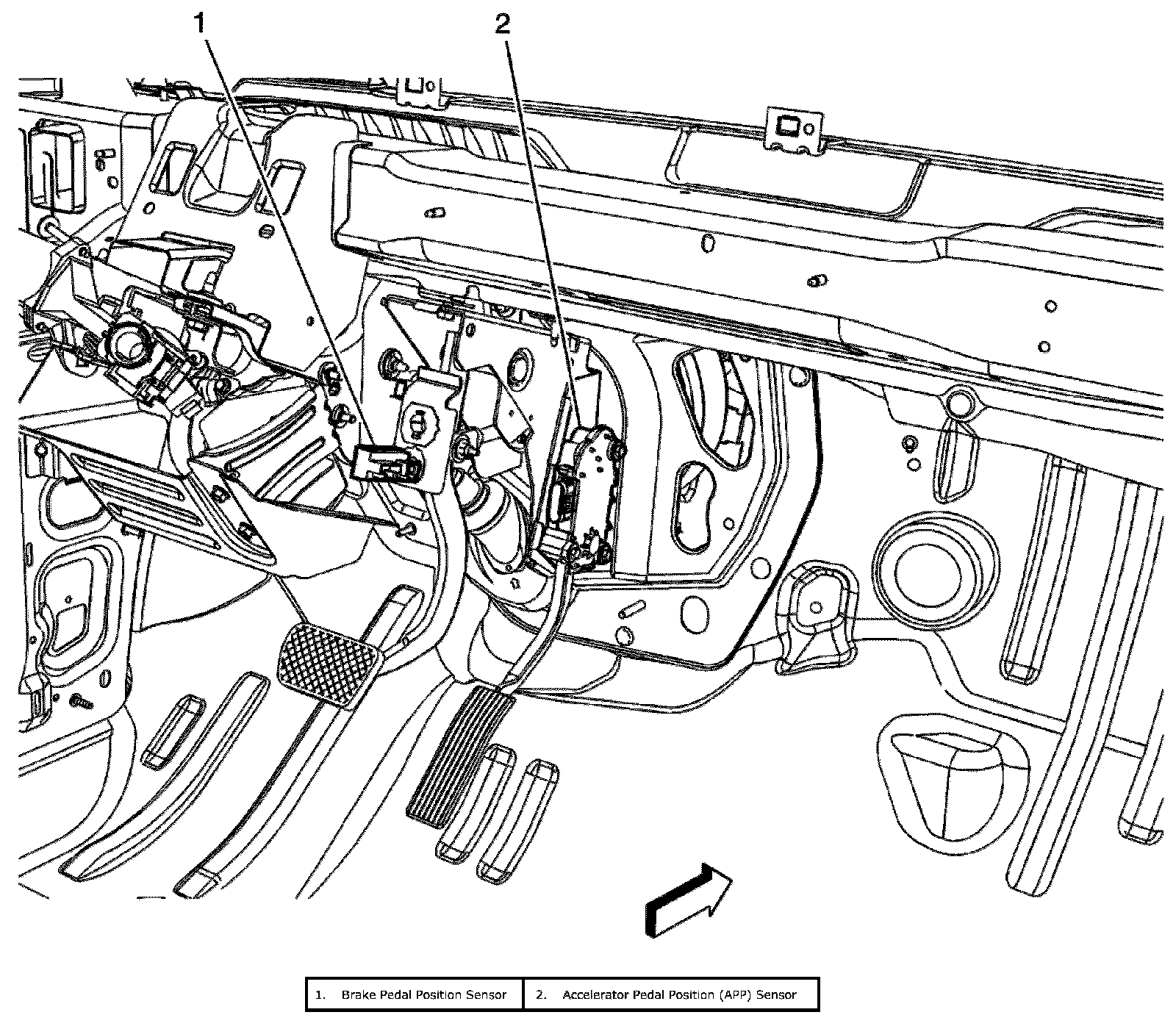 1

2

| 1. Brake Pedal Position Sensor | 2. Accelerator Pedal Position (APP) Sensor |
|---|---|