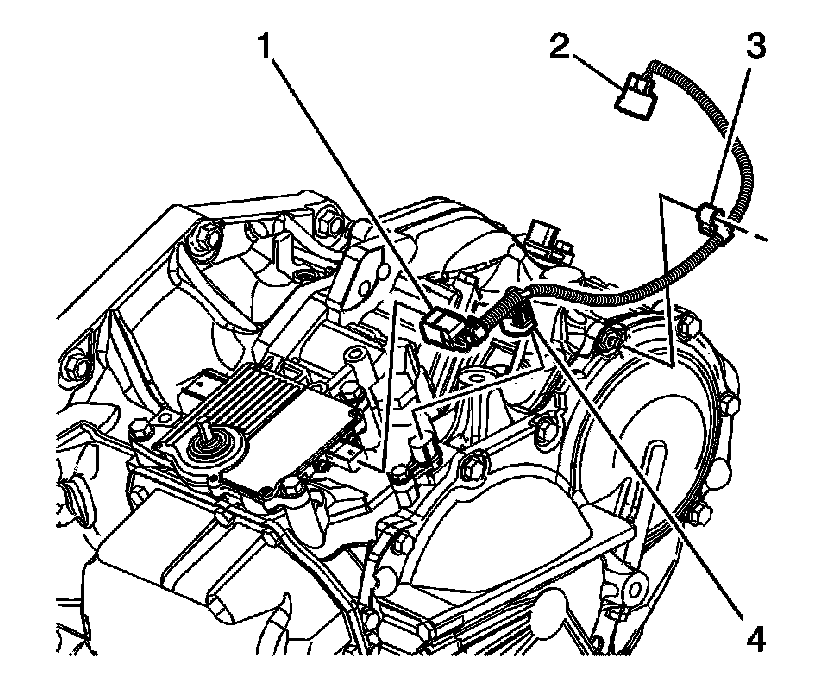 1
2
3
4