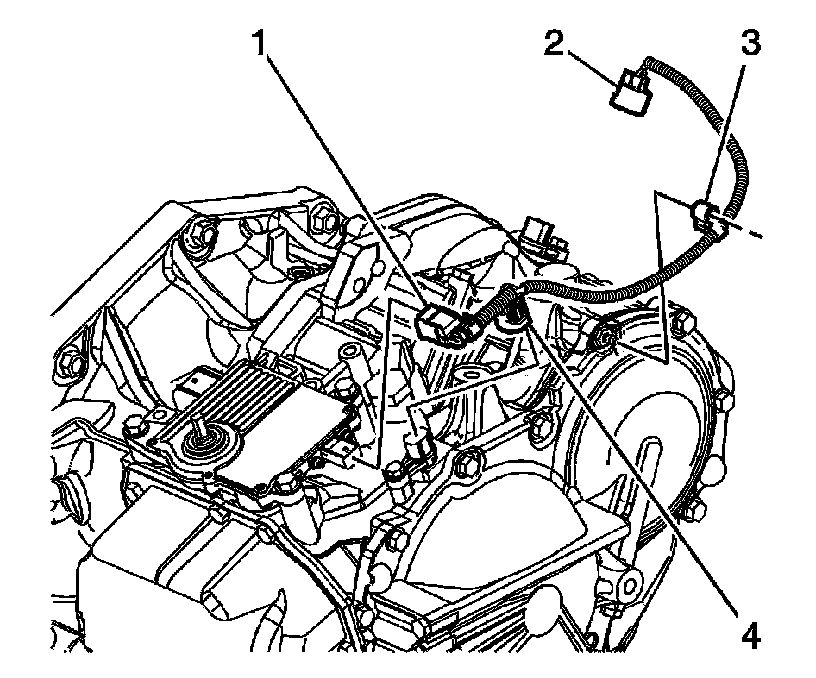 1
2
3
4