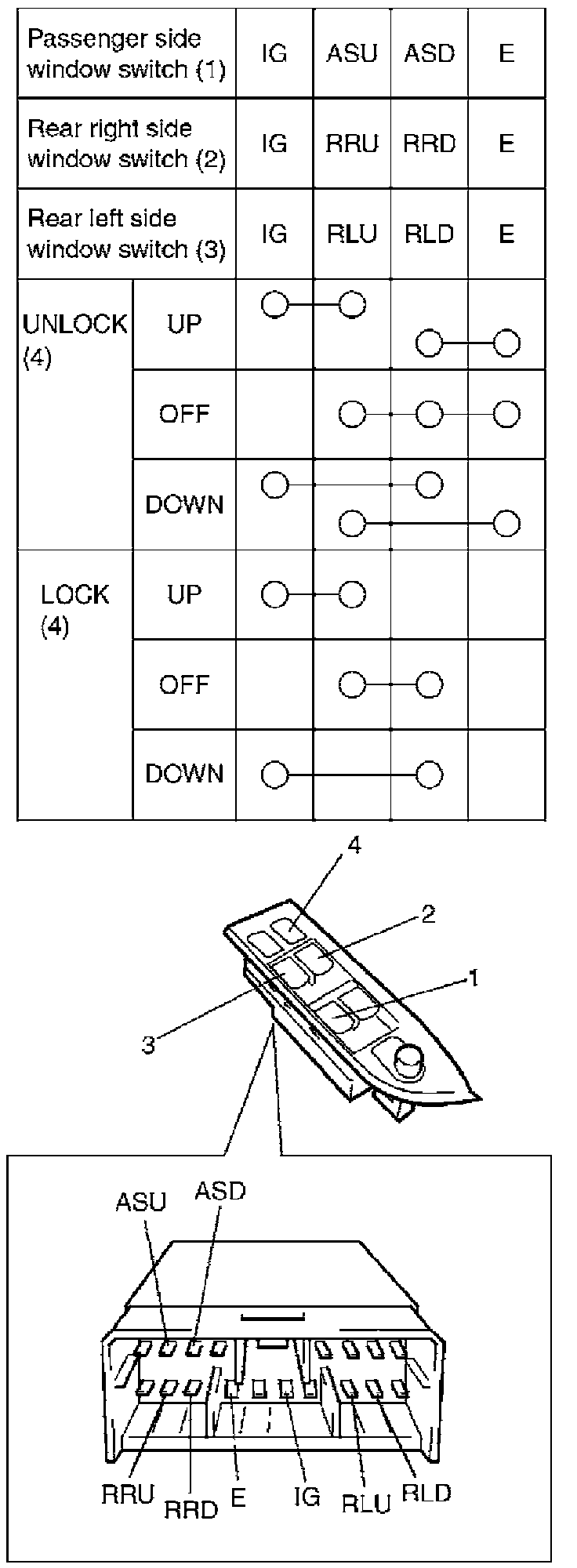 | Passenger side window switch (1) | | IG | ASU | ASD | E |
|---|---|---|---|---|---|
| Rear right side window switch (2) | | IG | RRU | RRD | E |
| Rear left side window switch (3) | | IG | RLU | RLD | E |
| UNLOCK (4) | UP | | | | |
| | OFF | | | | |
| | DOWN | | | | |
| LOCK (4) | UP | | | | |
| | OFF | | | | |
| | DOWN | | | | |

4
2
1
3

ASU
ASD
RRU
RRD
E
IG
RLU
RLD