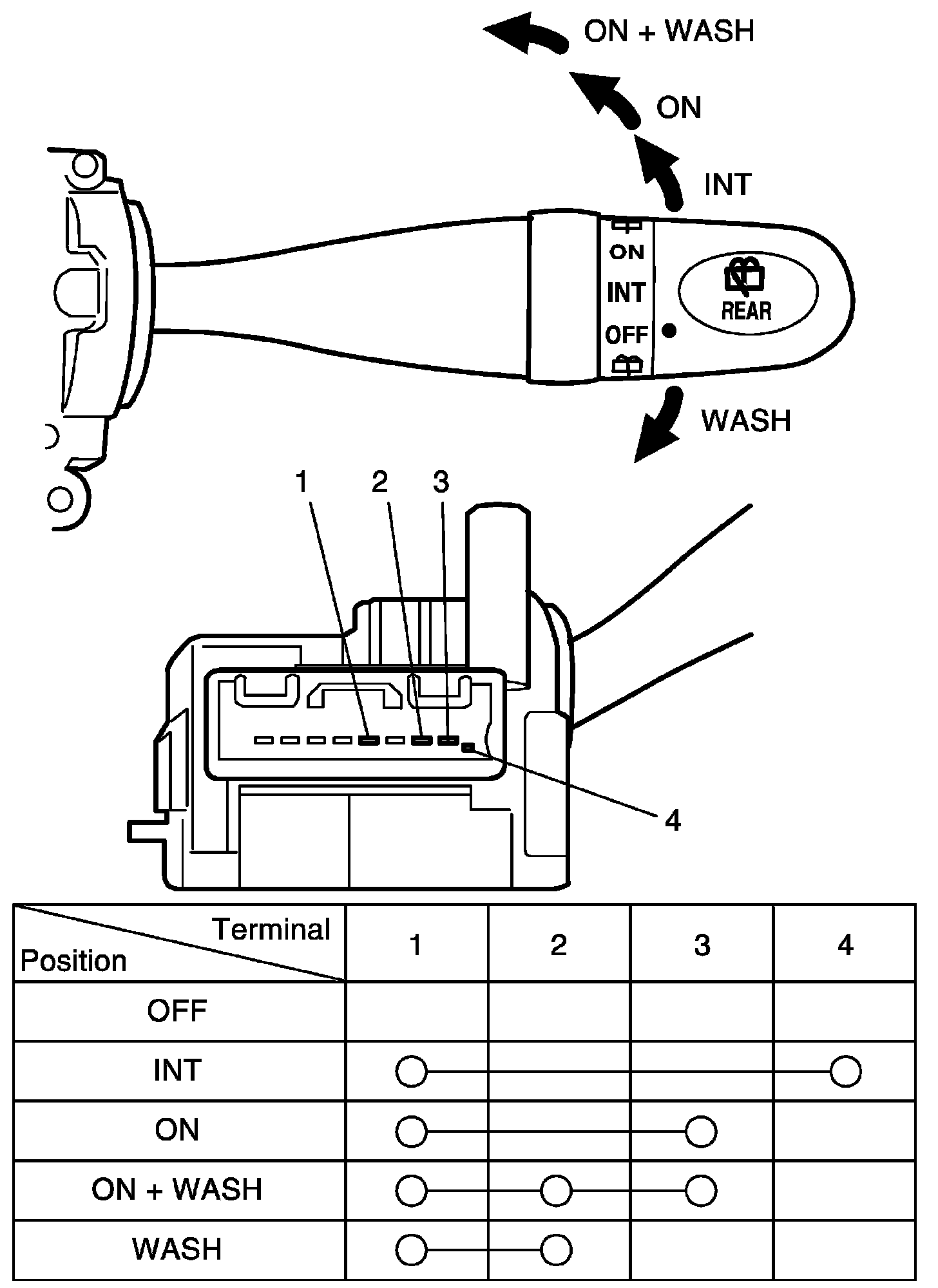 ON + WASH

ON

INT

ON
INT
OFF

REAR

WASH

1 2 3

4

| Terminal / Position | 1 | 2 | 3 | 4 |
|---|---|---|---|---|
| OFF | | | | |
| INT | ○ | | | ○ |
| ON | ○ | | ○ | |
| ON + WASH | ○ | ○ | ○ | |
| WASH | ○ | ○ | | |