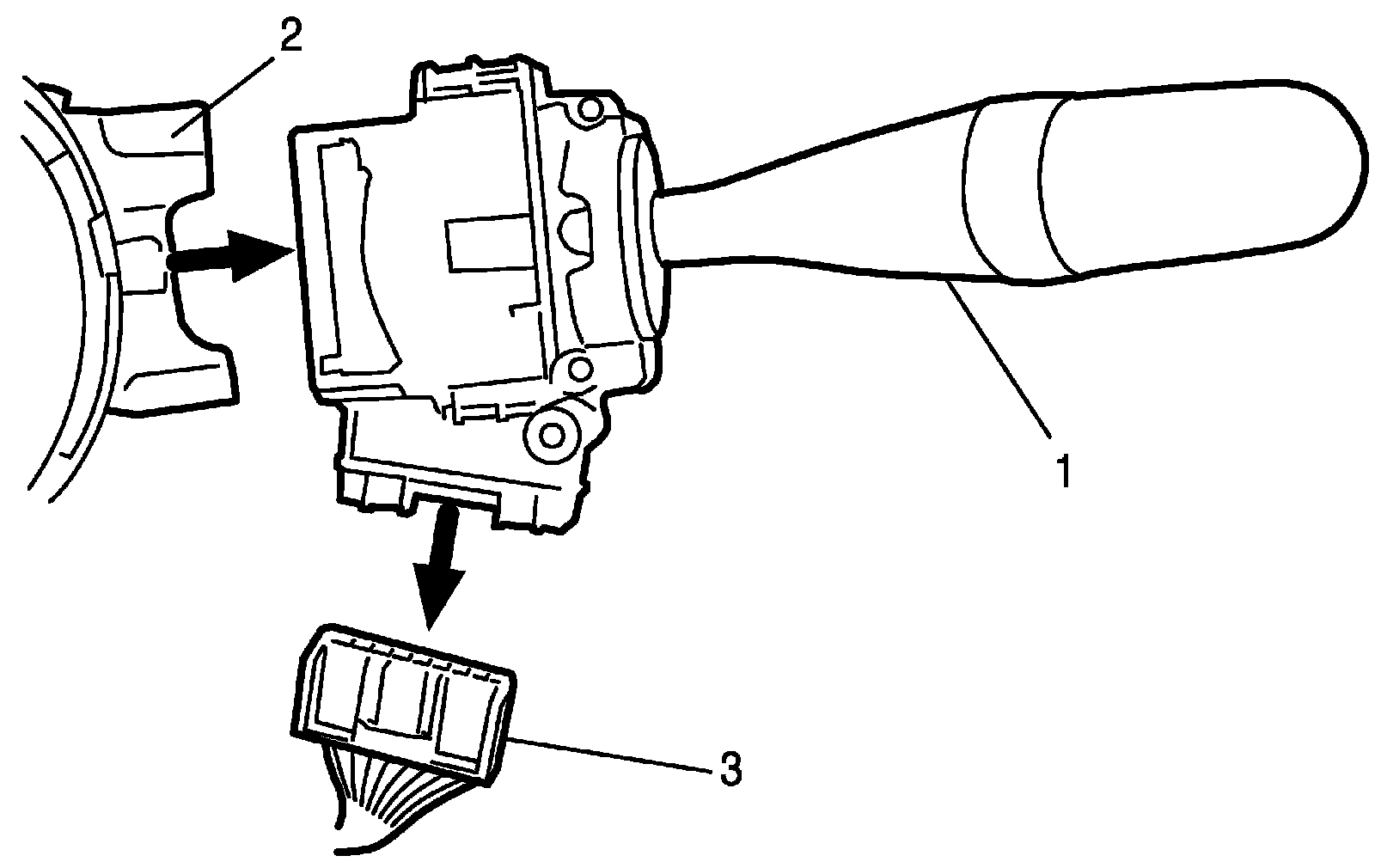 2
1
3