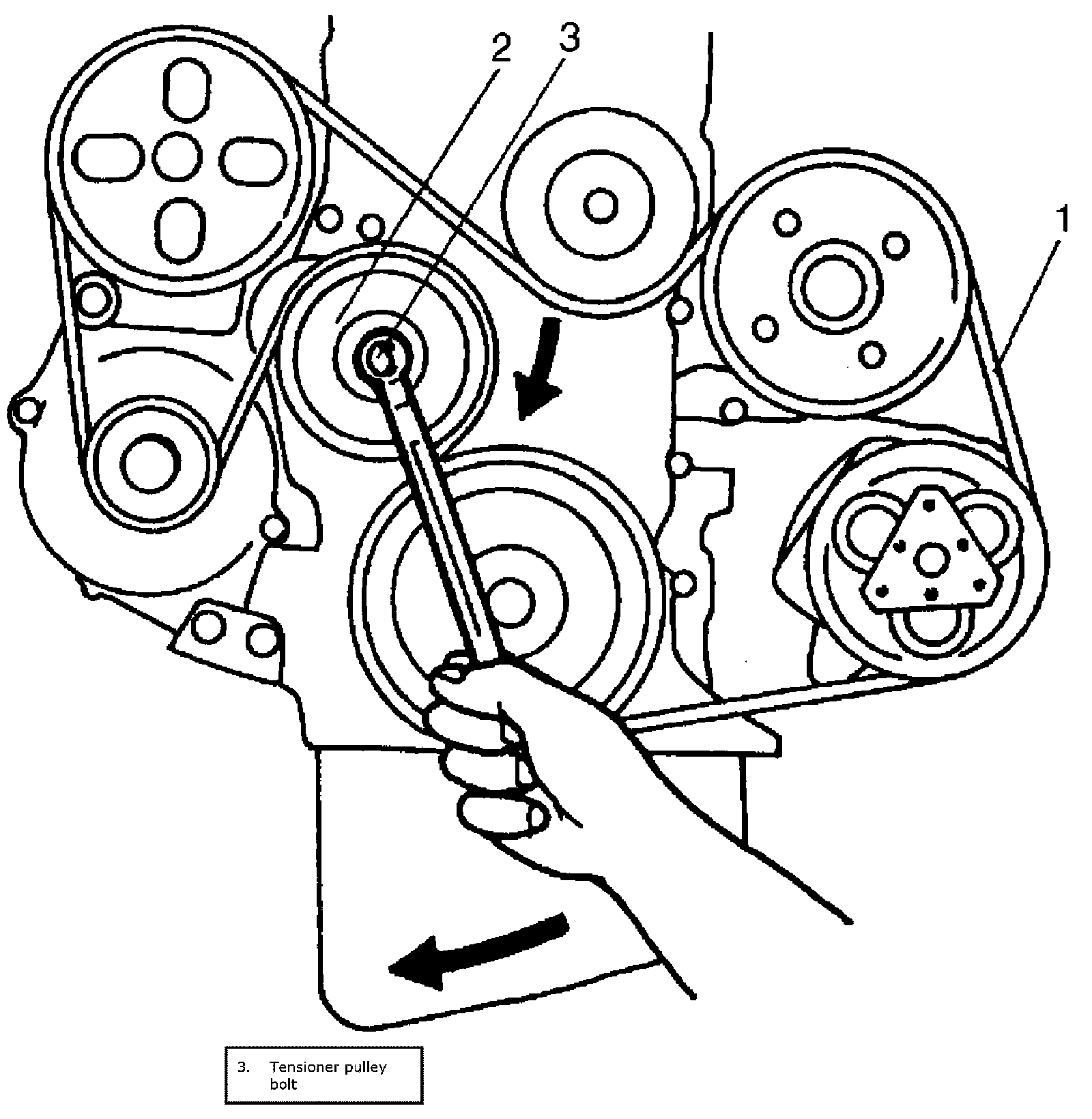 2
3
1

3. Tensioner pulley bolt