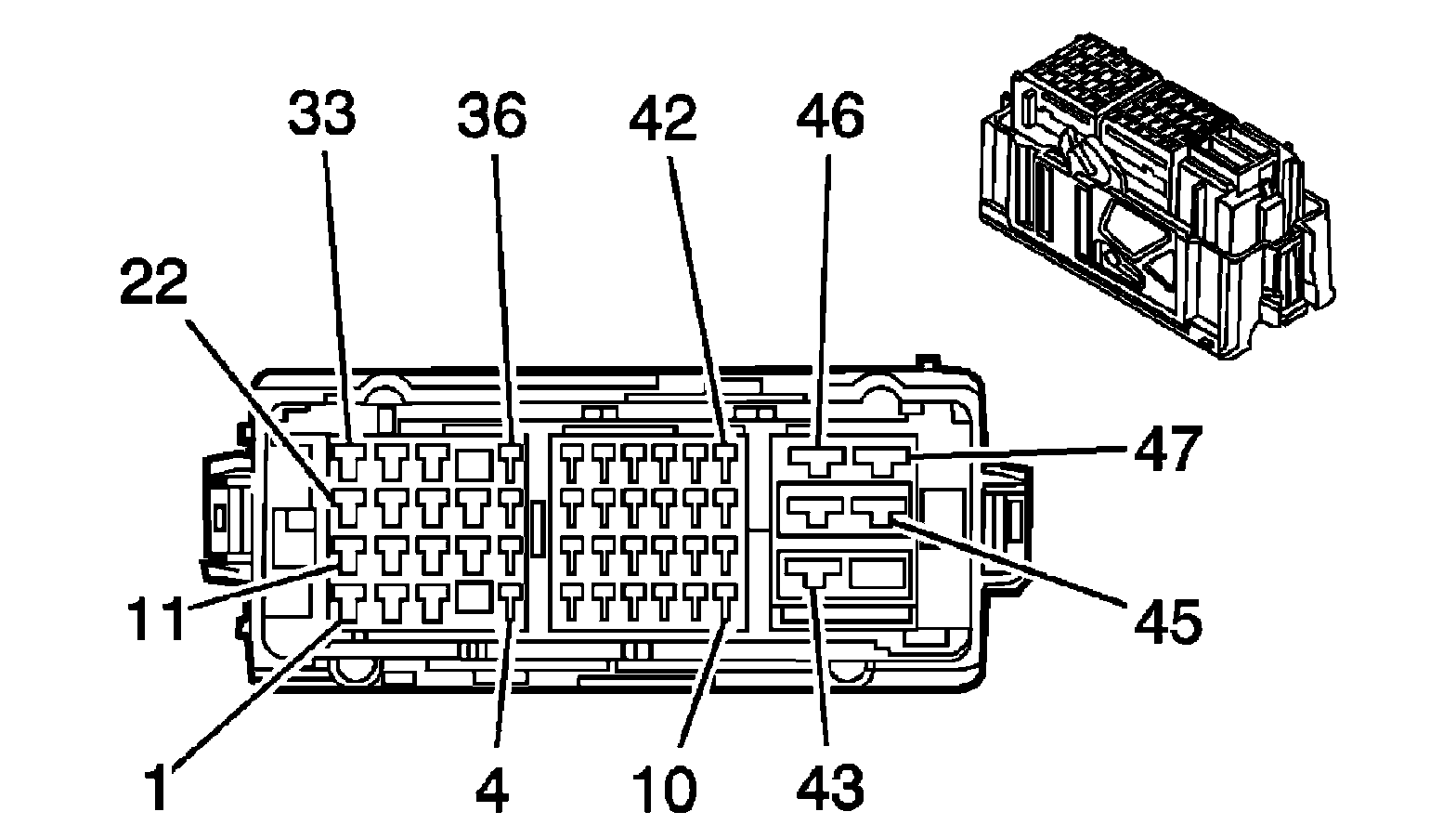 33
36
42
46
22
47
11
45
1
4
10
43