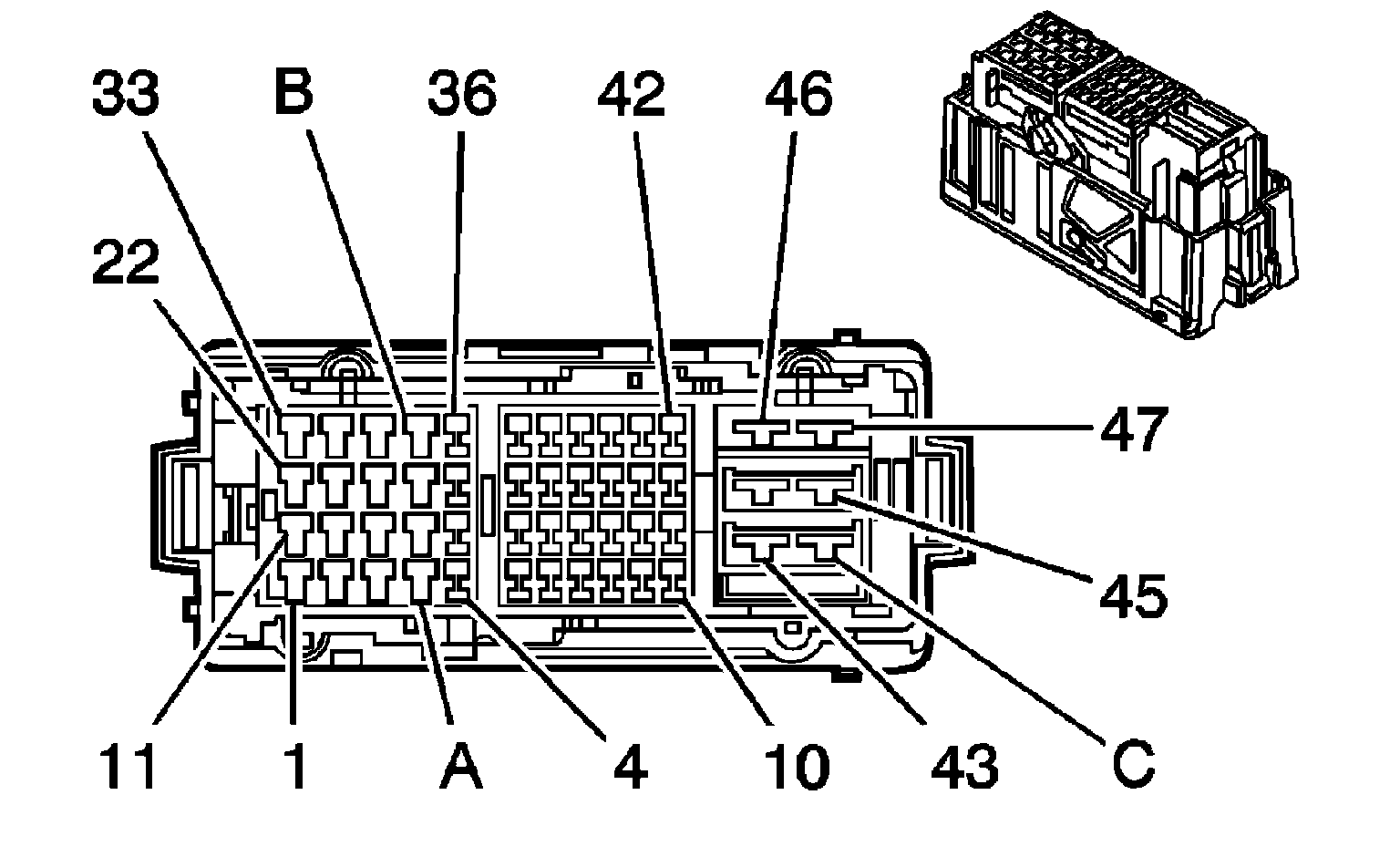 33
B
36
42
46
22
47
45
11
1
A
4
10
43
C