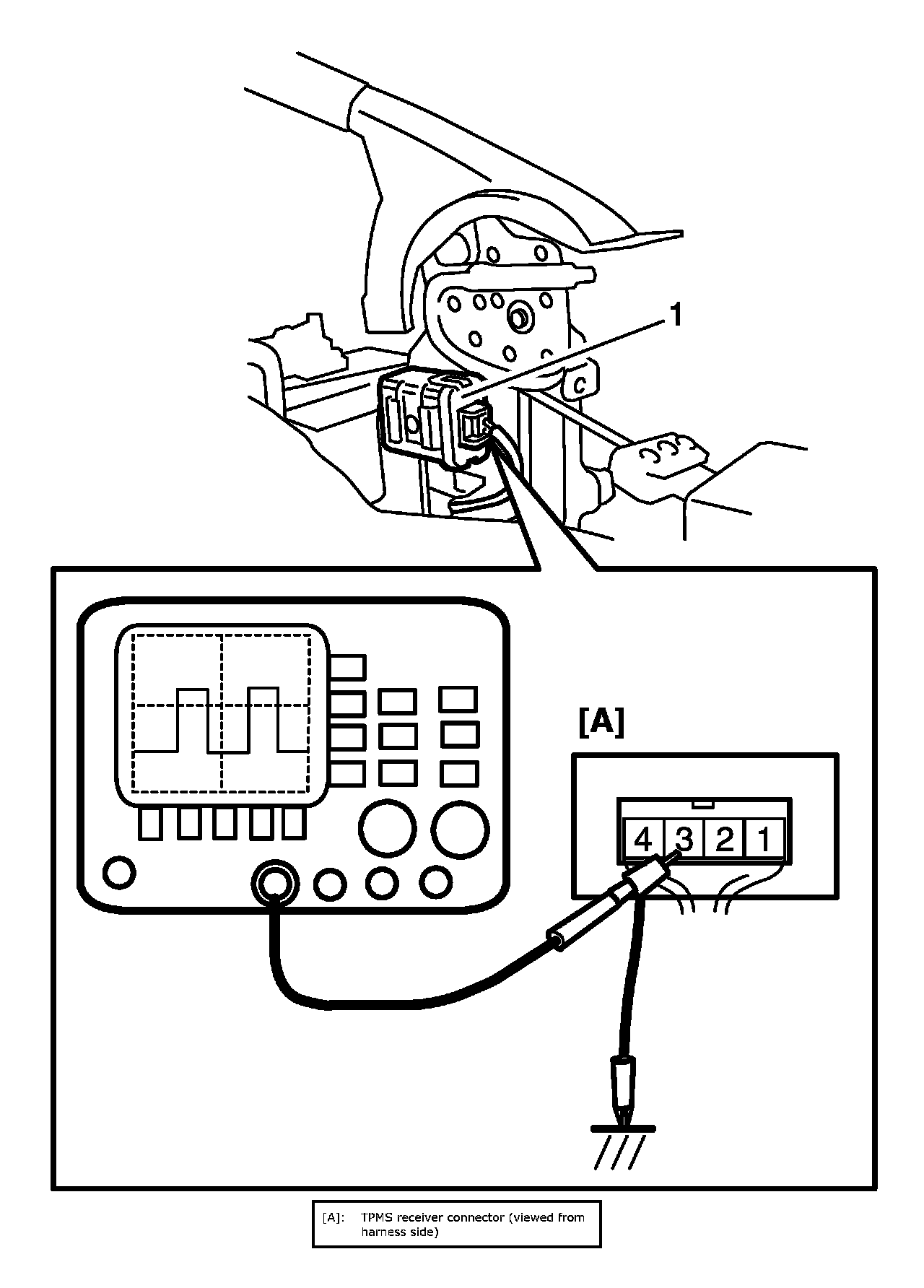 1

[A]

4 3 2 1

[A]: TPMS receiver connector (viewed from harness side)