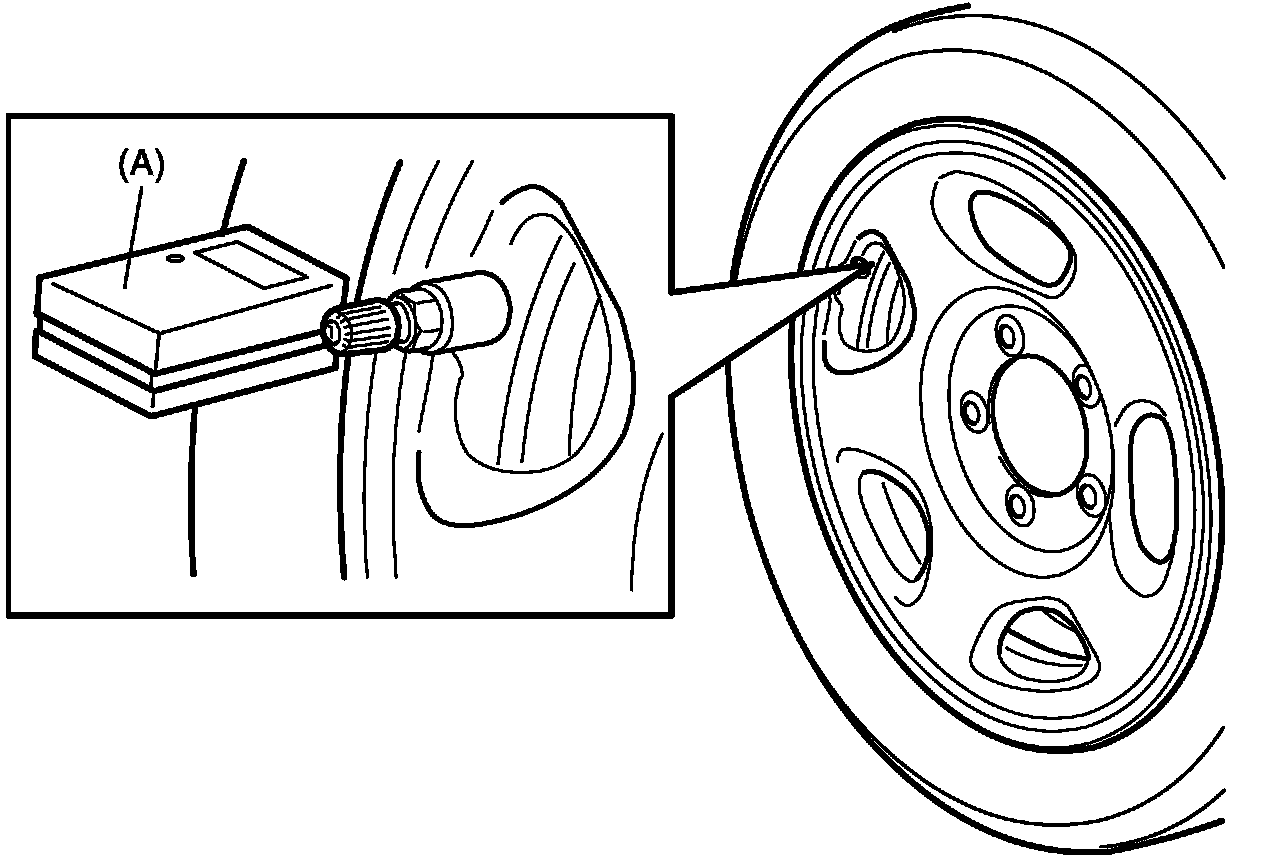 (A)