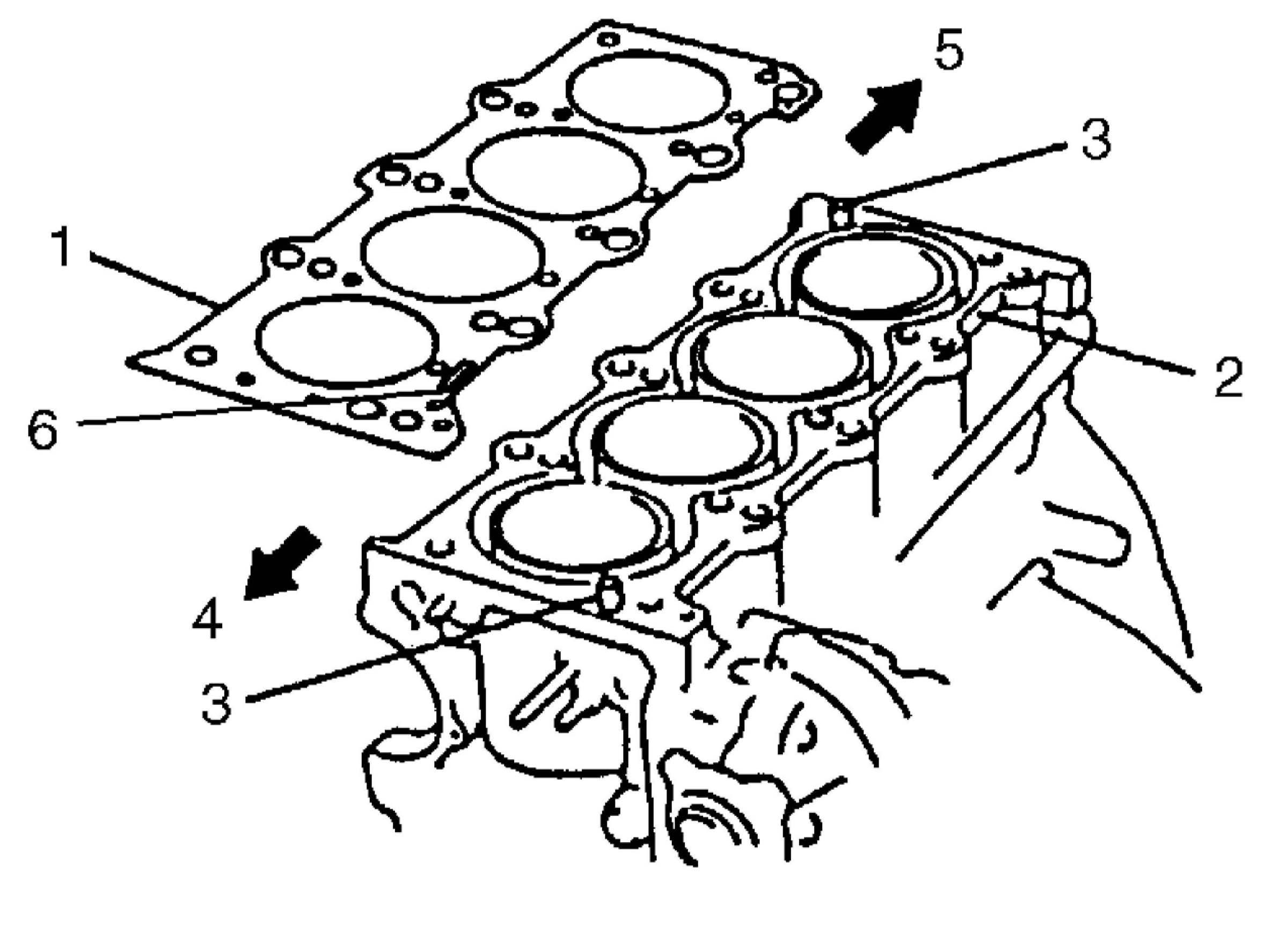 5
3
1
2
6
4
3