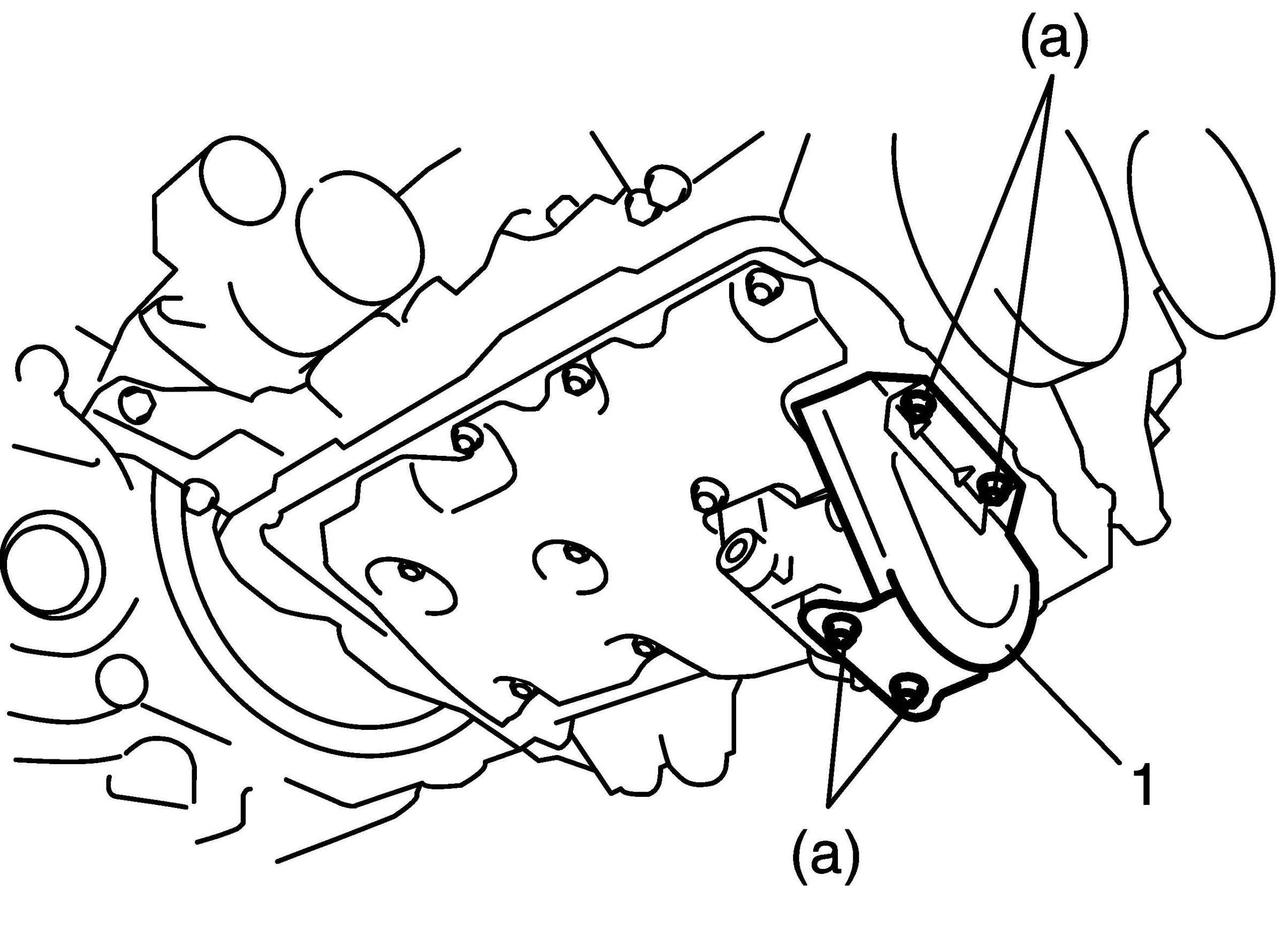 (a)

1

(a)