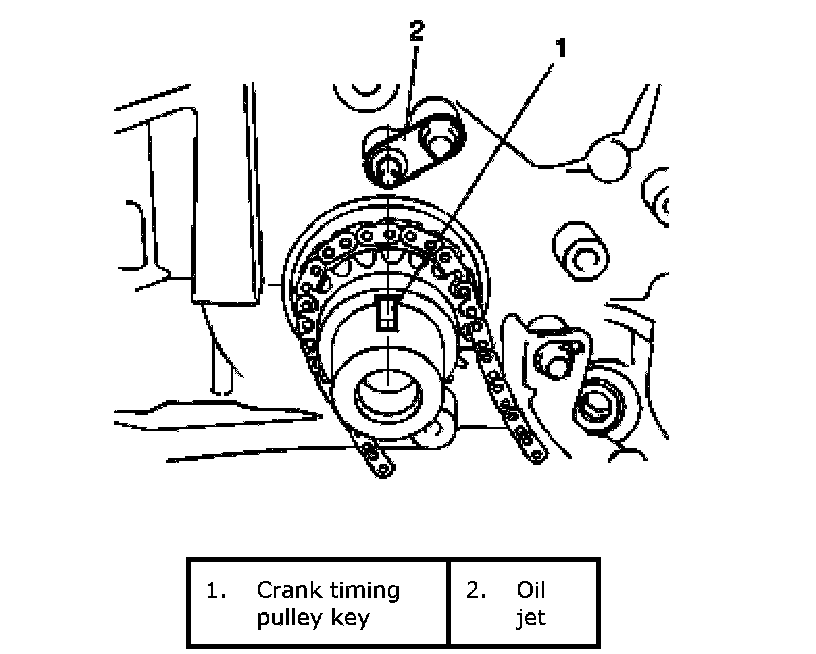 2

1

| 1. Crank timing pulley key | 2. Oil jet |
|---|---|