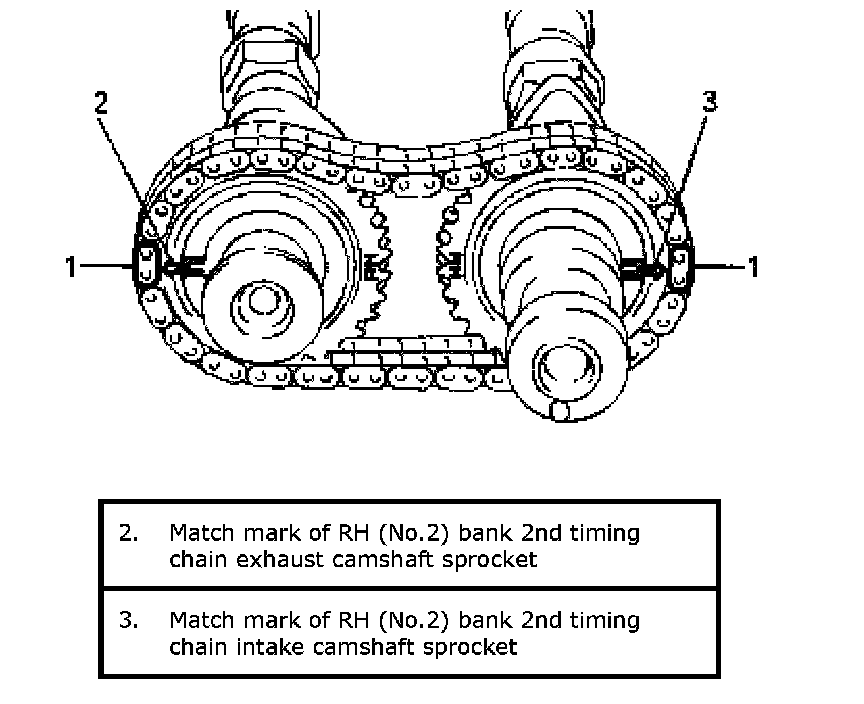 2

3

1

1

| 2. | Match mark of RH (No.2) bank 2nd timing chain exhaust camshaft sprocket |
|---|---|
| 3. | Match mark of RH (No.2) bank 2nd timing chain intake camshaft sprocket |