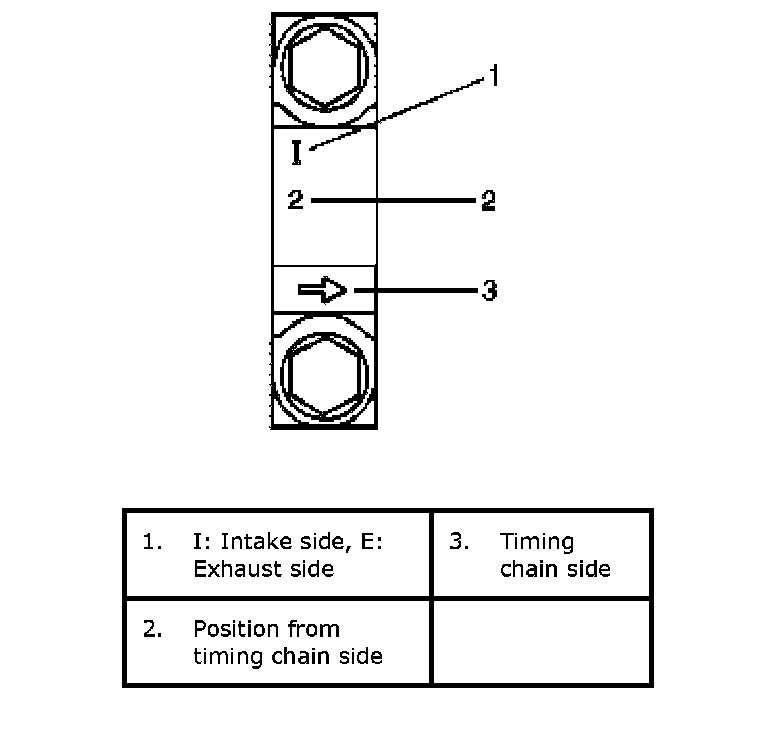 1

I

2 2

3

| 1. I: Intake side, E: Exhaust side | 3. Timing chain side |
|---|---|
| 2. Position from timing chain side | |