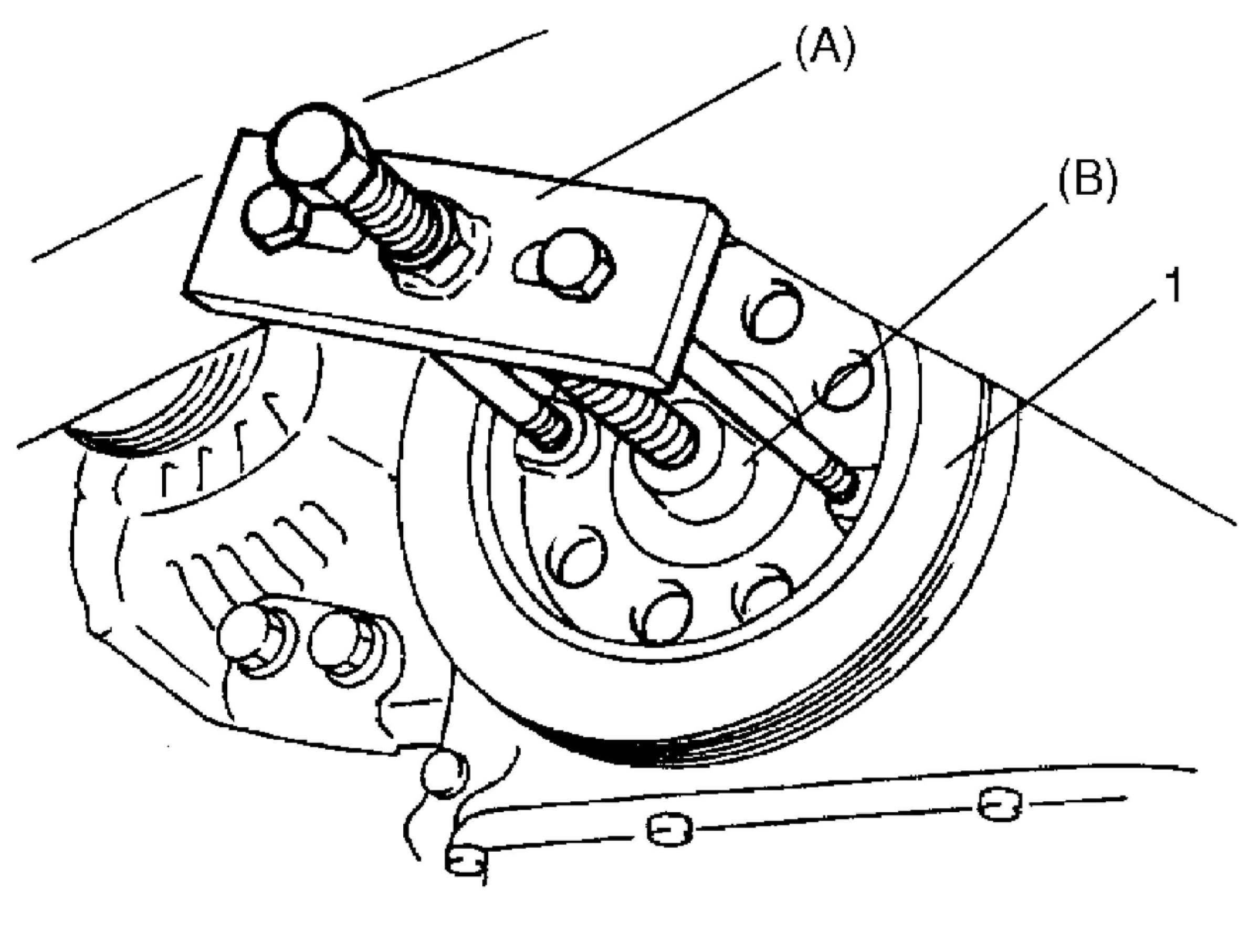 (A)
(B)
1