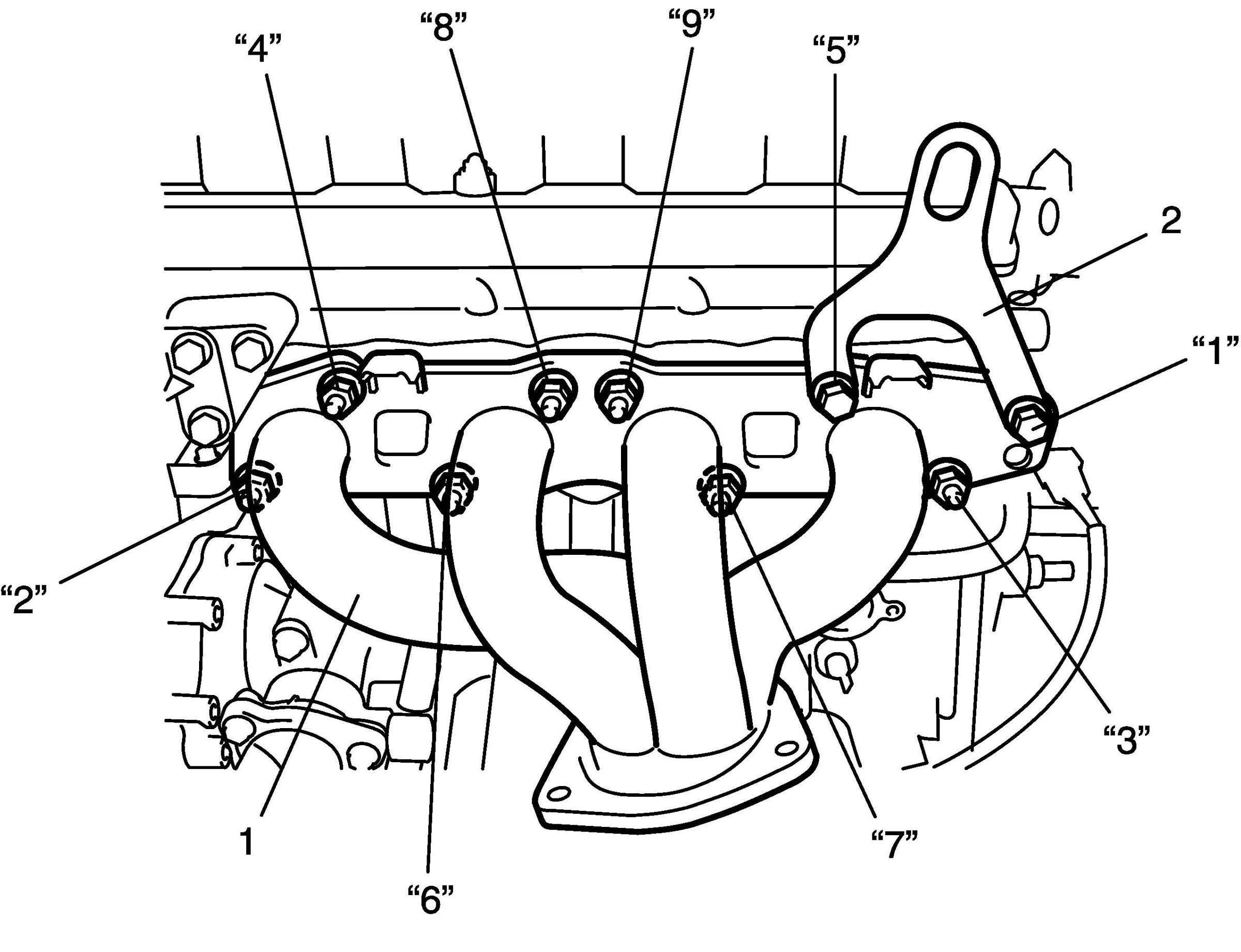 “4” “8” “9” “5”

2

“1”

“2”

“3”

1

“7”

“6”