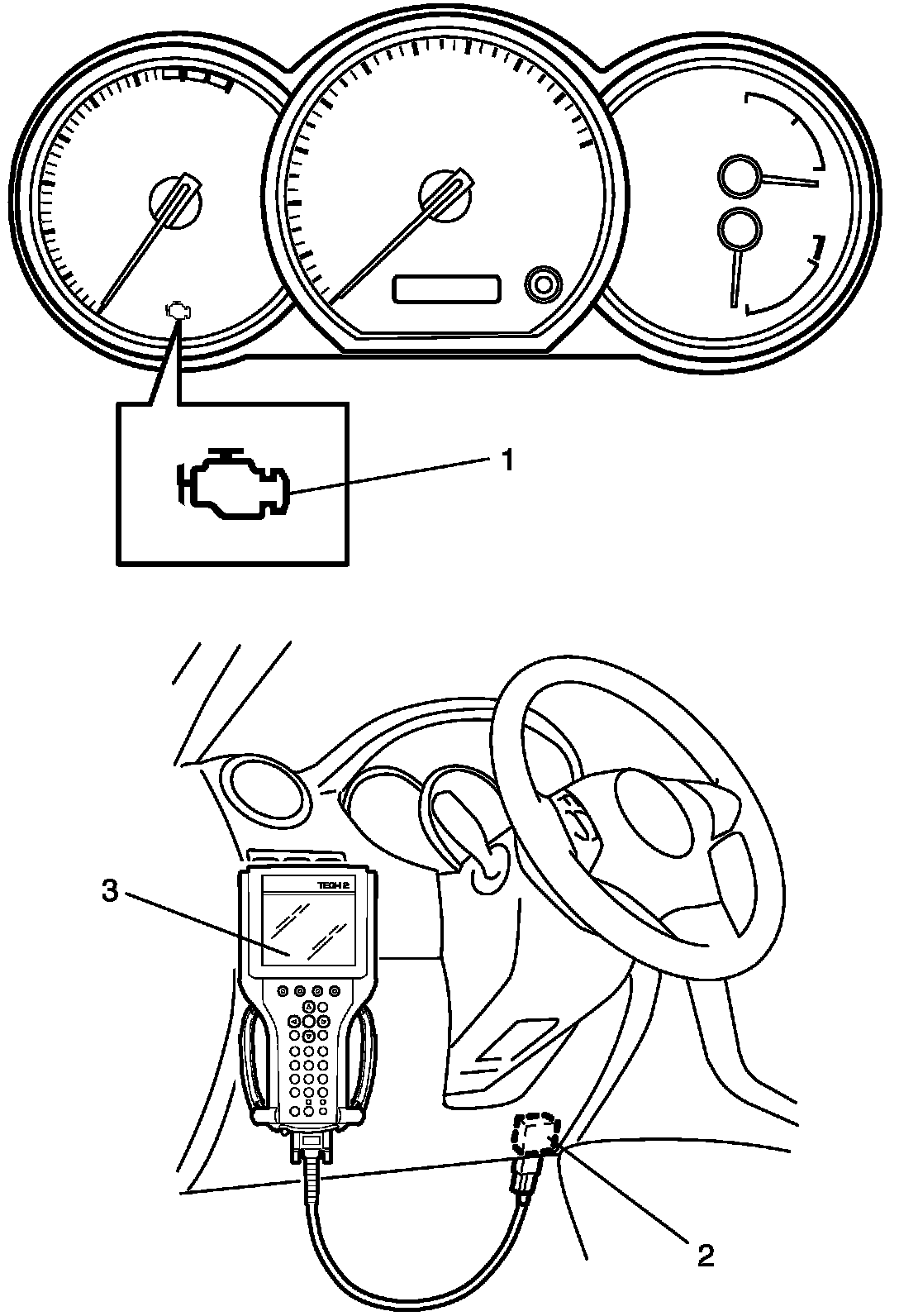 1

3

TECH 2

2