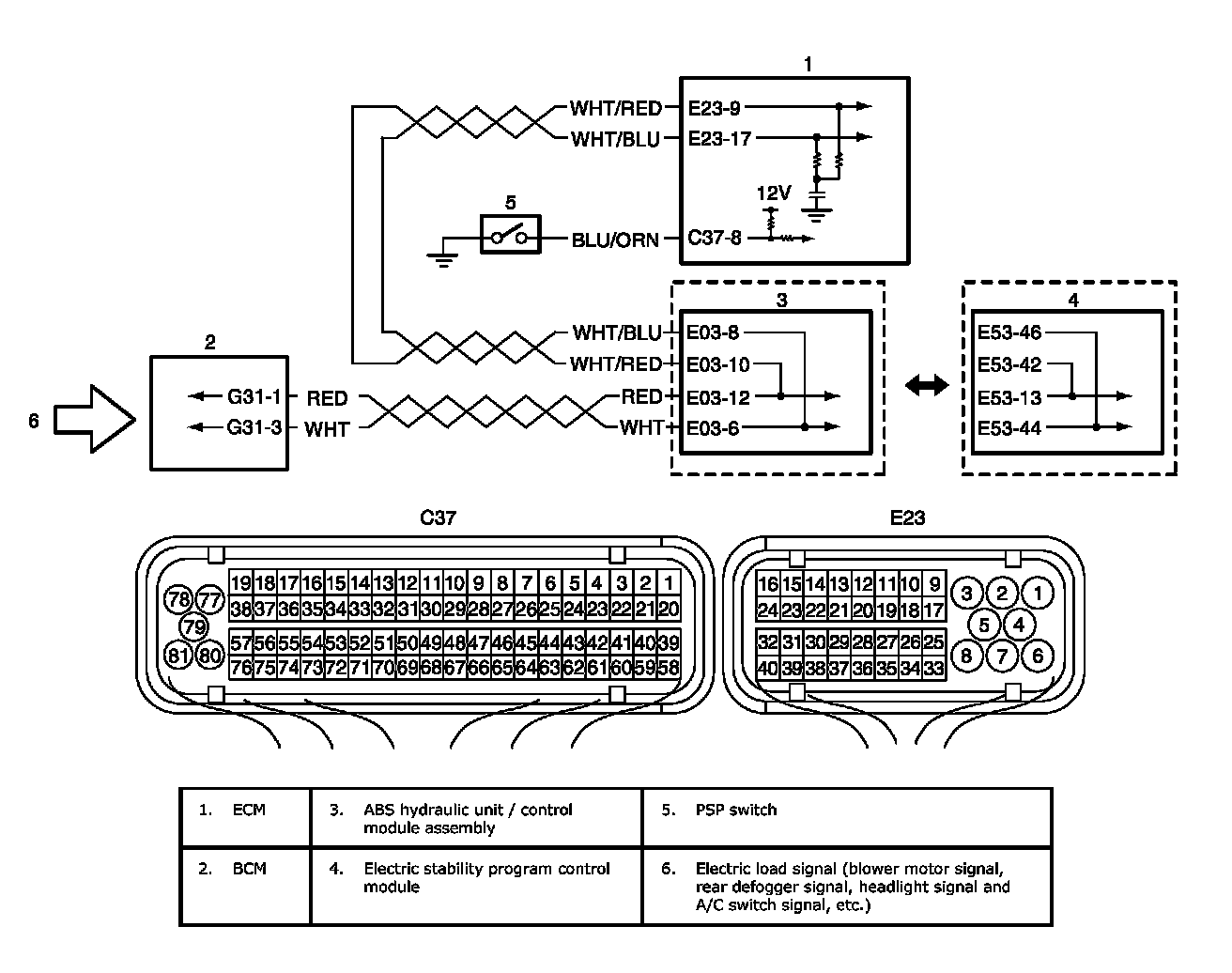 1

WHT/RED E23-9
WHT/BLU E23-17
12V
5
BLU/ORN C37-8

3
WHT/BLU E03-8
WHT/RED E03-10
RED E03-12
WHT E03-6

4
E53-46
E53-42
E53-13
E53-44

2
G31-1 RED
G31-3 WHT

6

C37
19 18 17 16 15 14 13 12 11 10 9 8 7 6 5 4 3 2 1
38 37 36 35 34 33 32 31 30 29 28 27 26 25 24 23 22 21 20
57 56 55 54 53 52 51 50 49 48 47 46 45 44 43 42 41 40 39
76 75 74 73 72 71 70 69 68 67 66 65 64 63 62 61 60 59 58
78 77 79 81 80

E23
16 15 14 13 12 11 10 9
24 23 22 21 20 19 18 17
32 31 30 29 28 27 26 25
40 39 38 37 36 35 34 33
3 2 1 5 4 8 7 6

| 1. ECM | 3. ABS hydraulic unit / control module assembly | 5. PSP switch |
|---|---|---|
| 2. BCM | 4. Electric stability program control module | 6. Electric load signal (blower motor signal, rear defogger signal, headlight signal and A/C switch signal, etc.) |