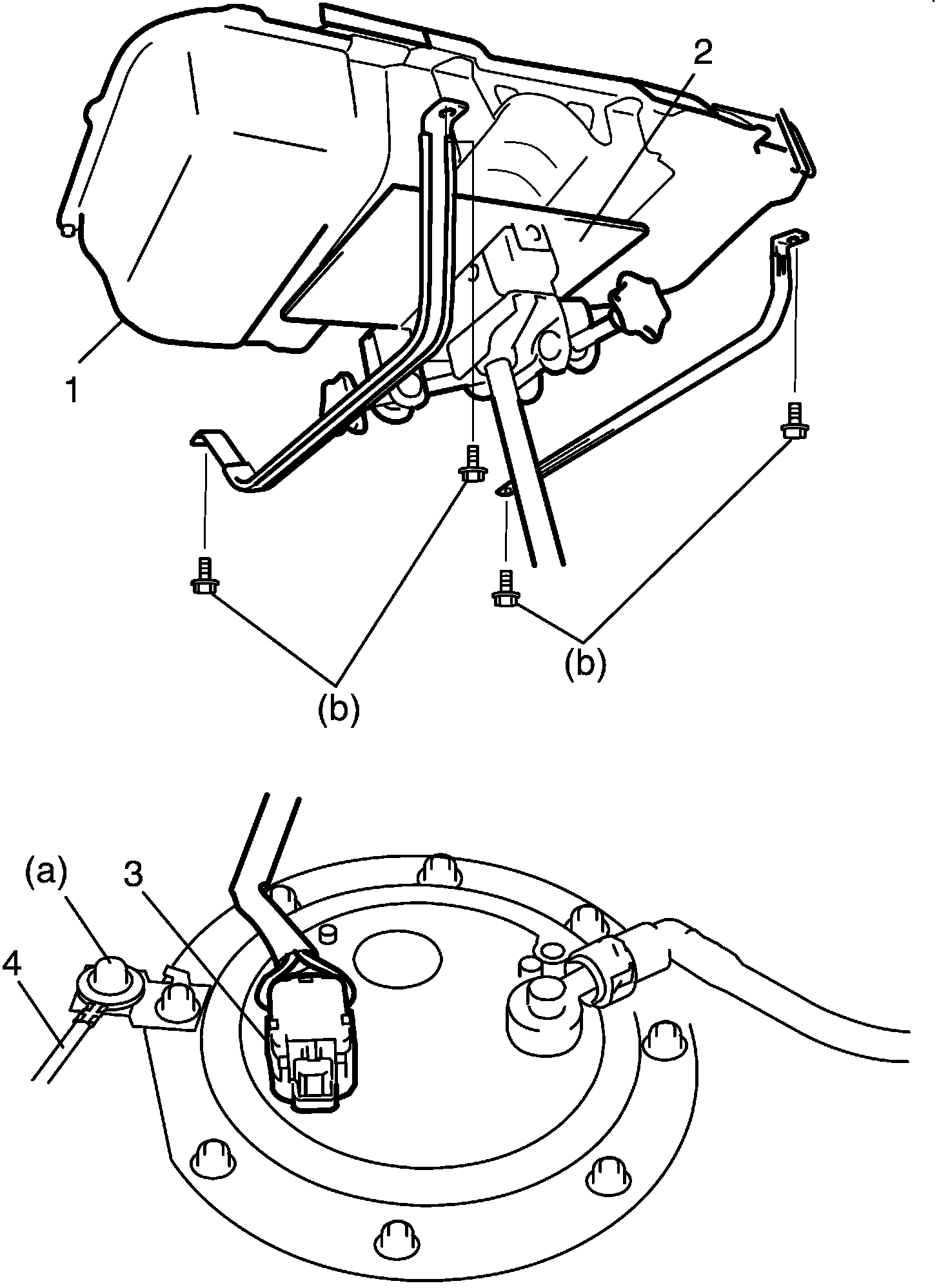 2
1
(b)
(b)
(a)
3
4