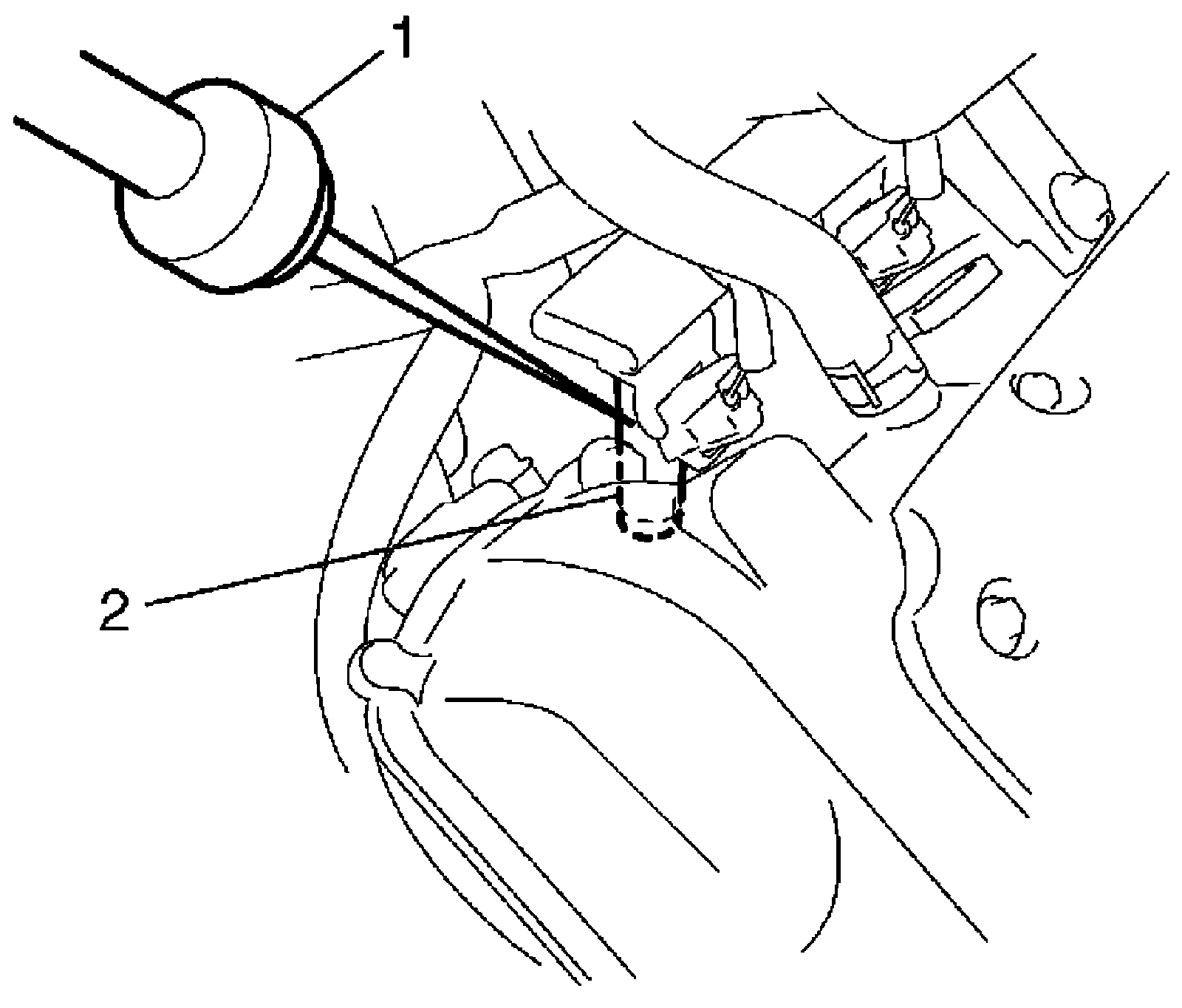 1

2