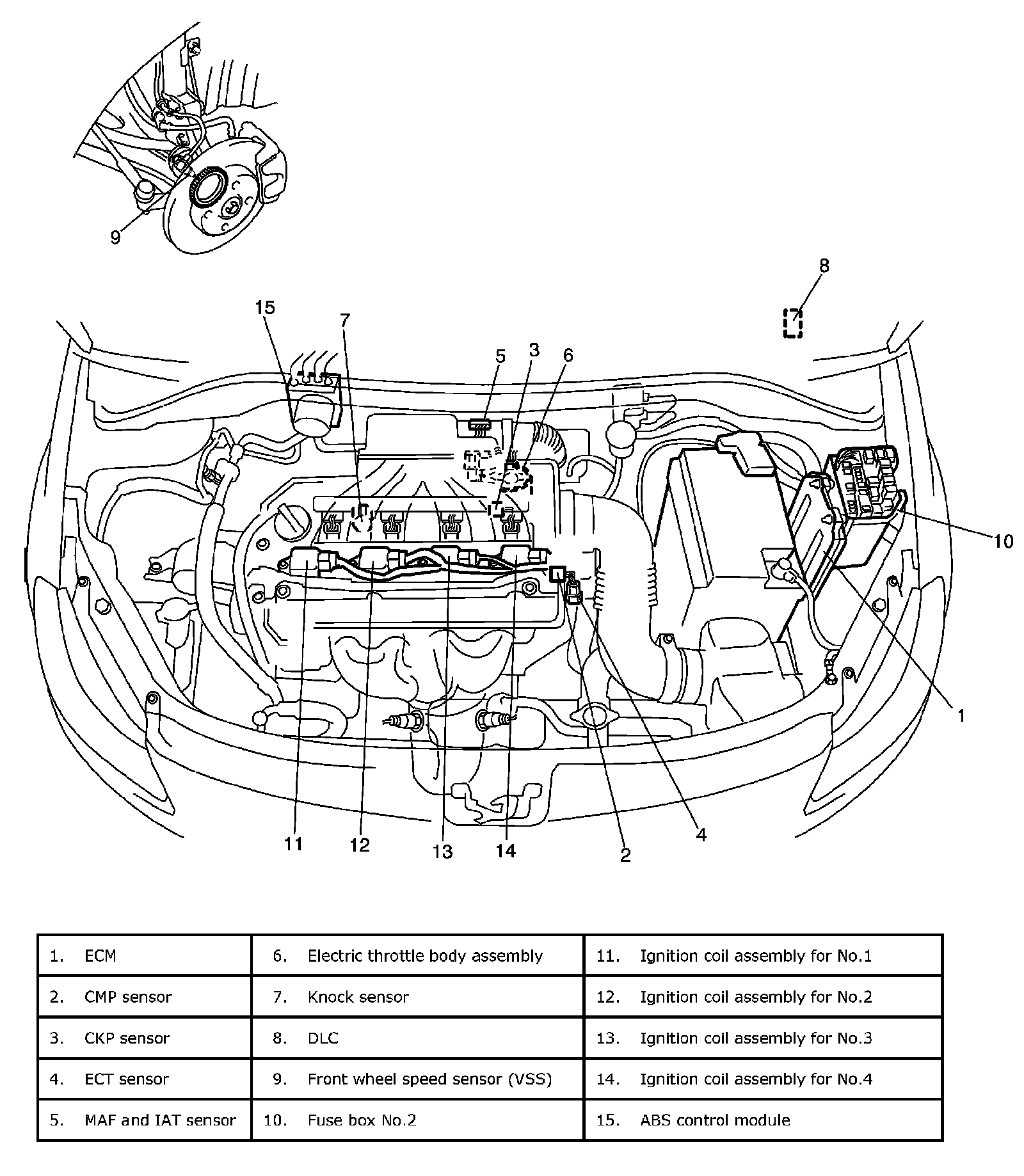 9

8

15

7

5

3

6

10

1

11

12

13

14

2

4

| 1. ECM | 6. Electric throttle body assembly | 11. Ignition coil assembly for No.1 |
|---|---|---|
| 2. CMP sensor | 7. Knock sensor | 12. Ignition coil assembly for No.2 |
| 3. CKP sensor | 8. DLC | 13. Ignition coil assembly for No.3 |
| 4. ECT sensor | 9. Front wheel speed sensor (VSS) | 14. Ignition coil assembly for No.4 |
| 5. MAF and IAT sensor | 10. Fuse box No.2 | 15. ABS control module |