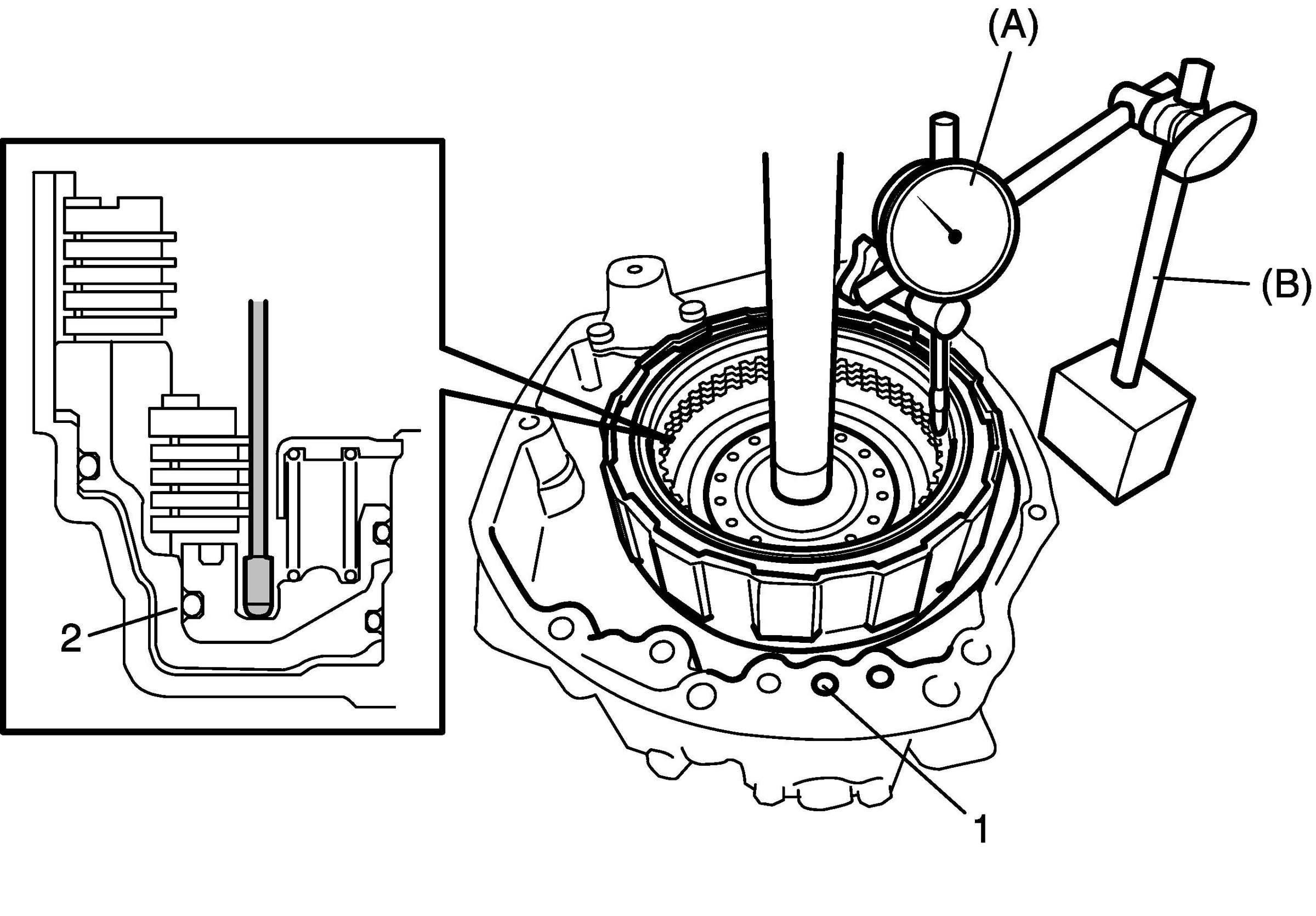 (A)
(B)
2
1