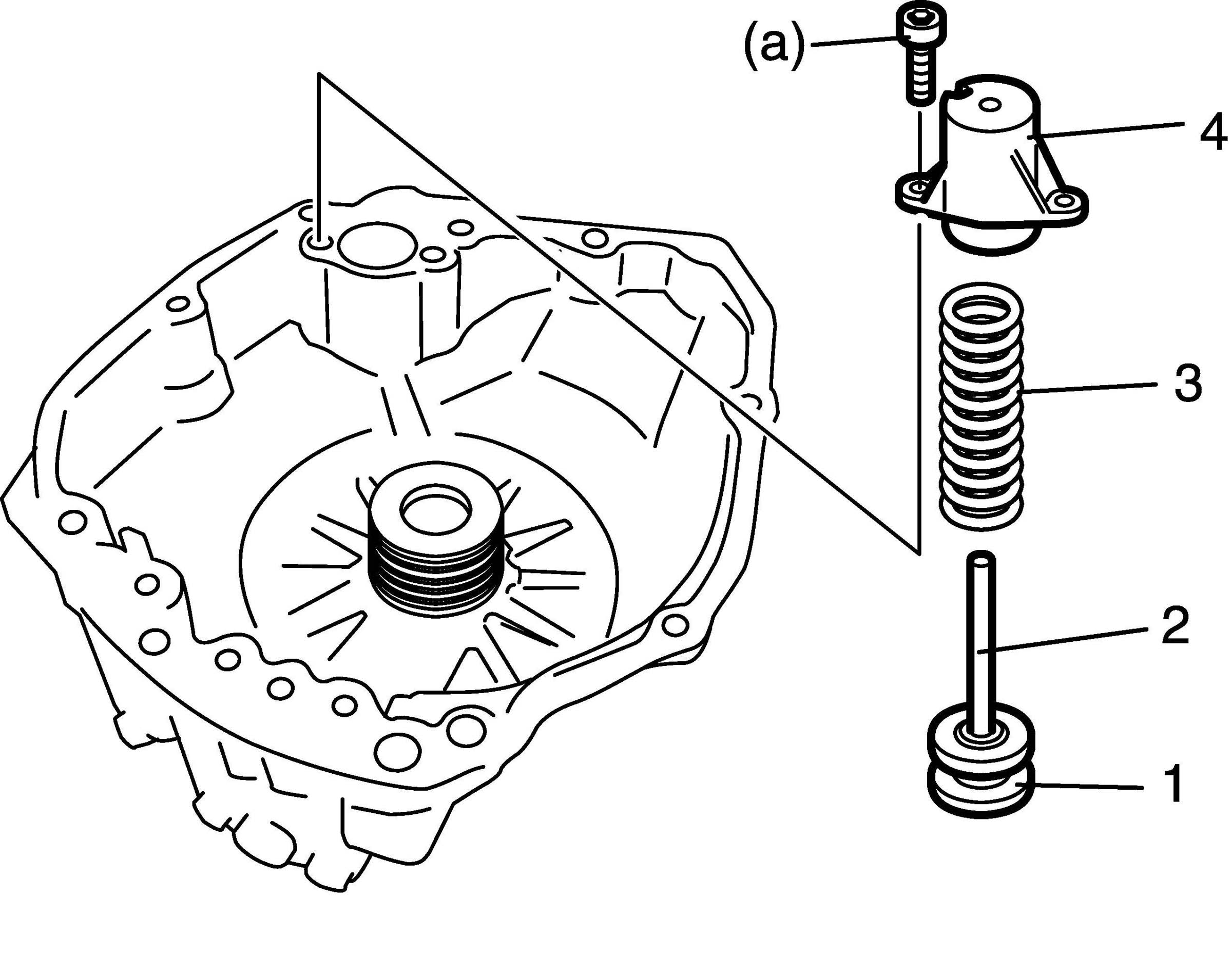 (a)
4
3
2
1