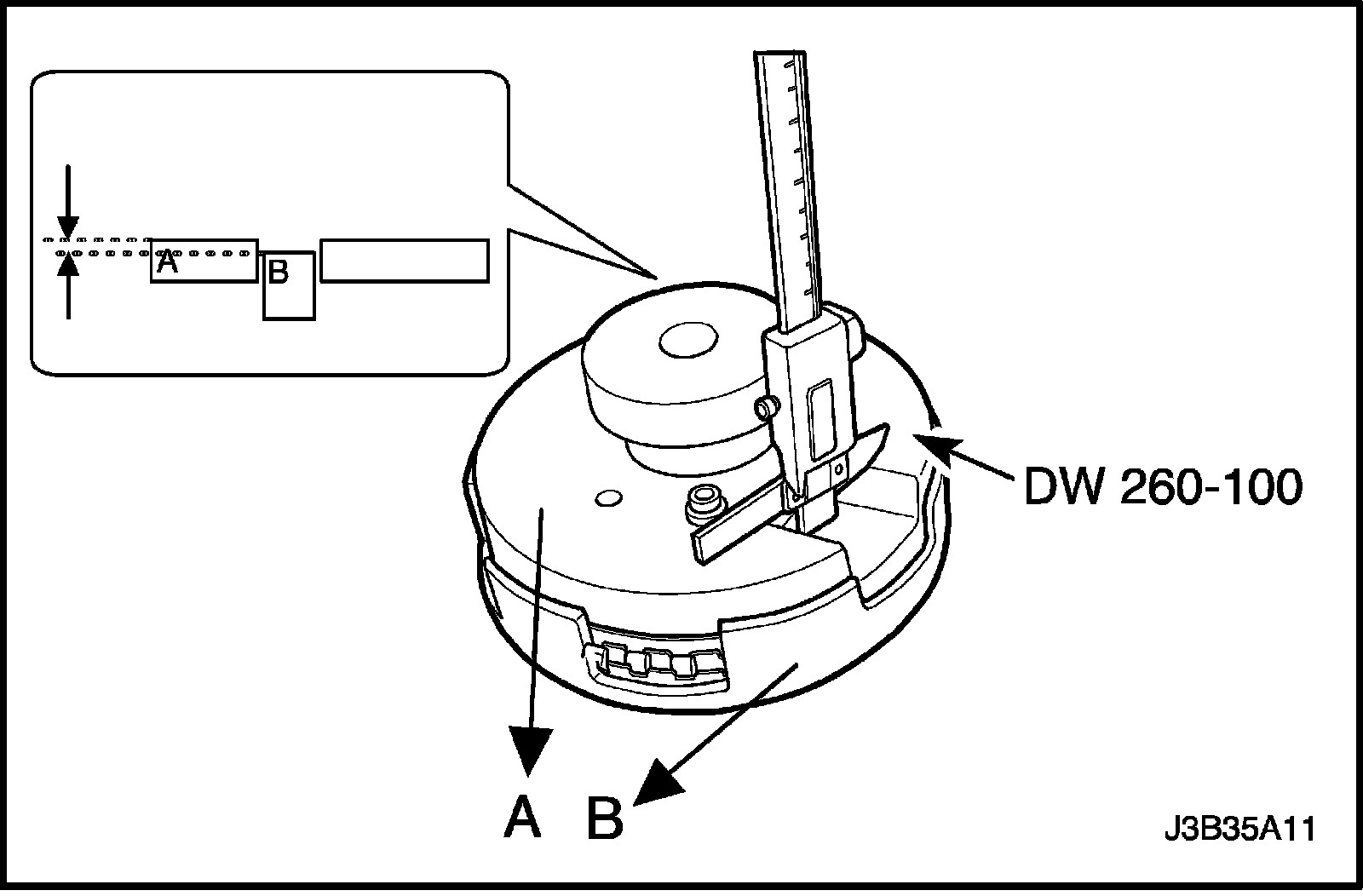 A
B
DW 260-100
A B
J3B35A11