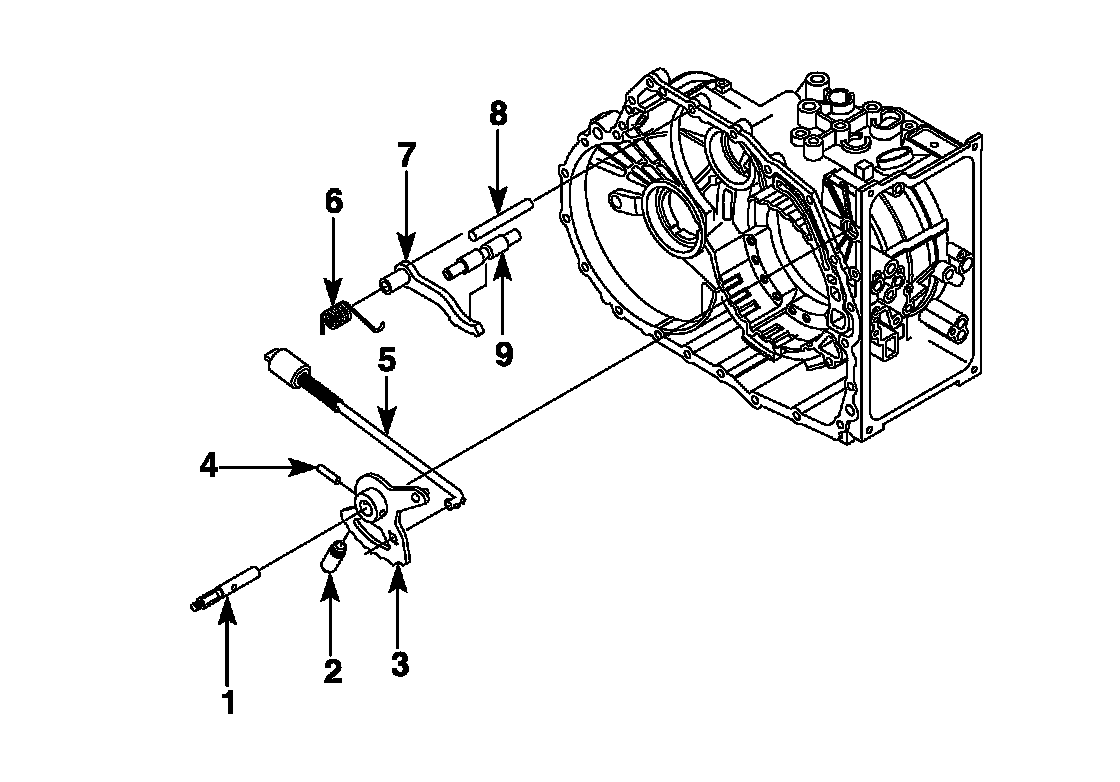 8
7
6
9
5
4
1
2
3